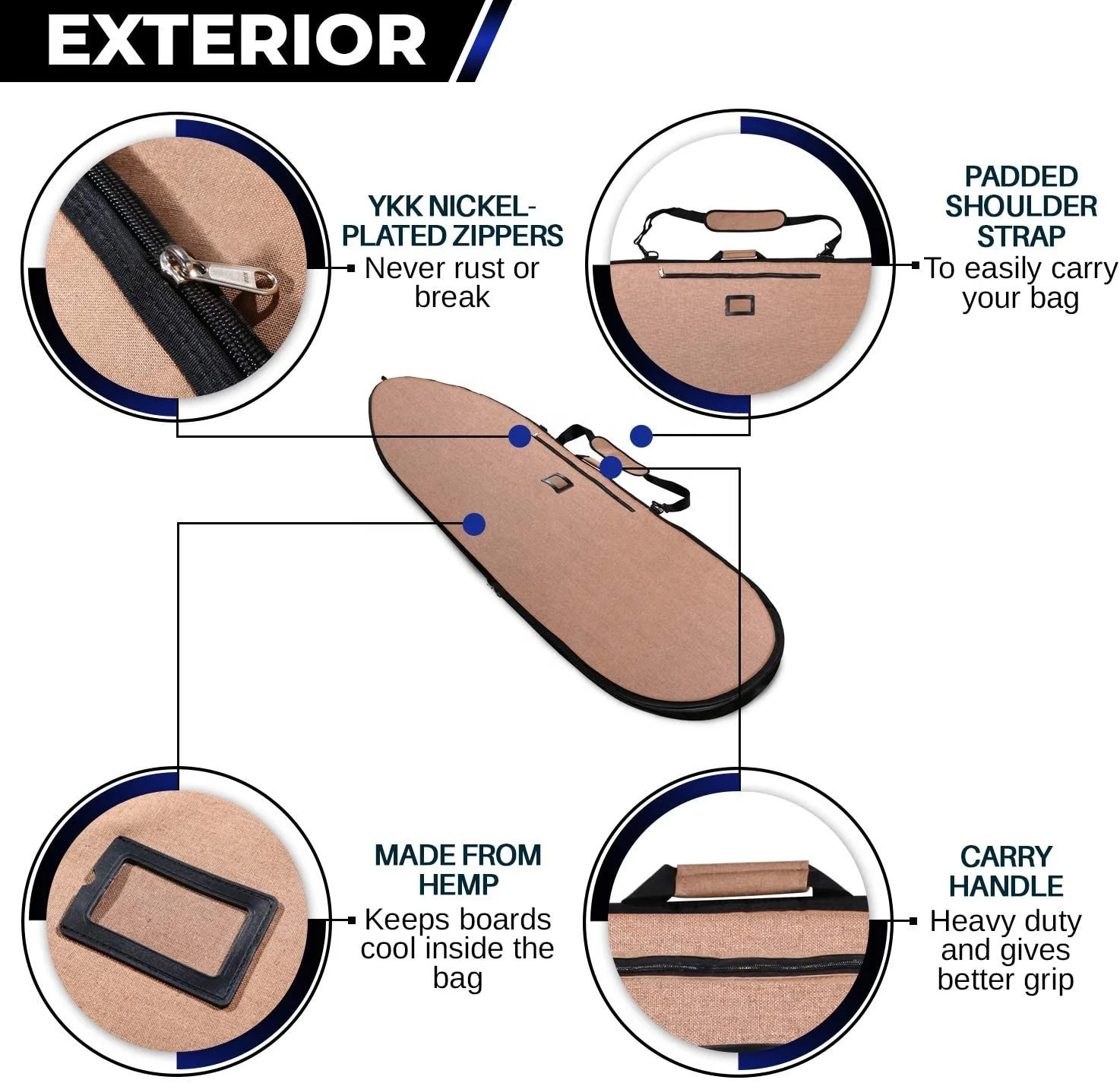 EXTERIOR

YKK NICKEL-PLATED ZIPPERS
Never rust or break

PADDED SHOULDER STRAP
To easily carry your bag

MADE FROM HEMP
Keeps boards cool inside the bag

CARRY HANDLE
Heavy duty and gives better grip