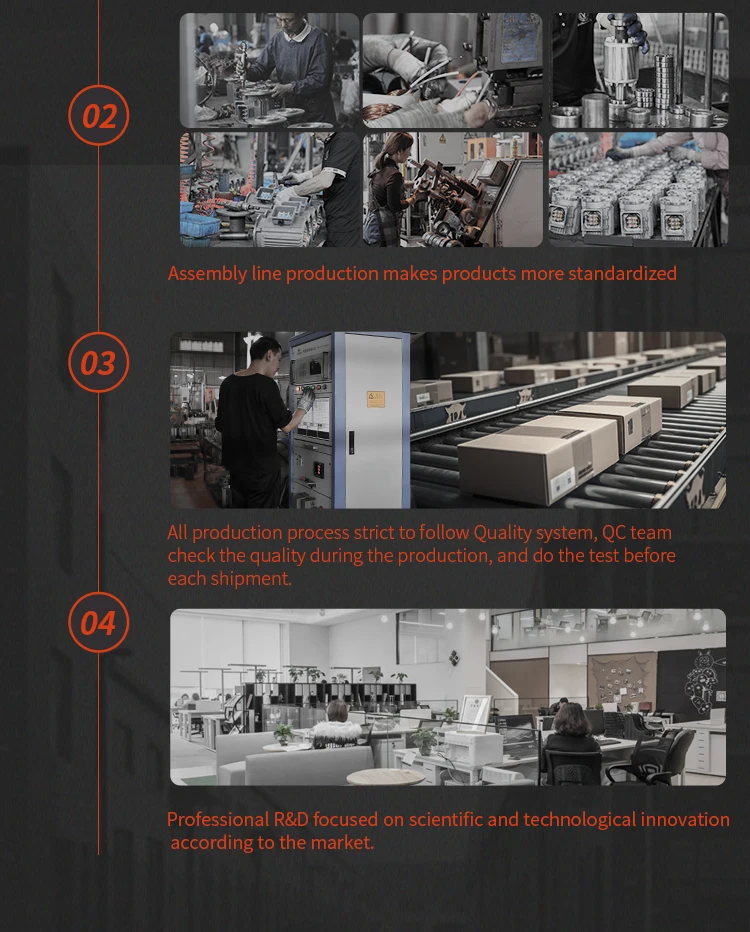 02

Assembly line production makes products more standardized

03

All production process strict to follow Quality system, QC team check the quality during the production, and do the test before each shipment.

04

Professional R&D focused on scientific and technological innovation according to the market.