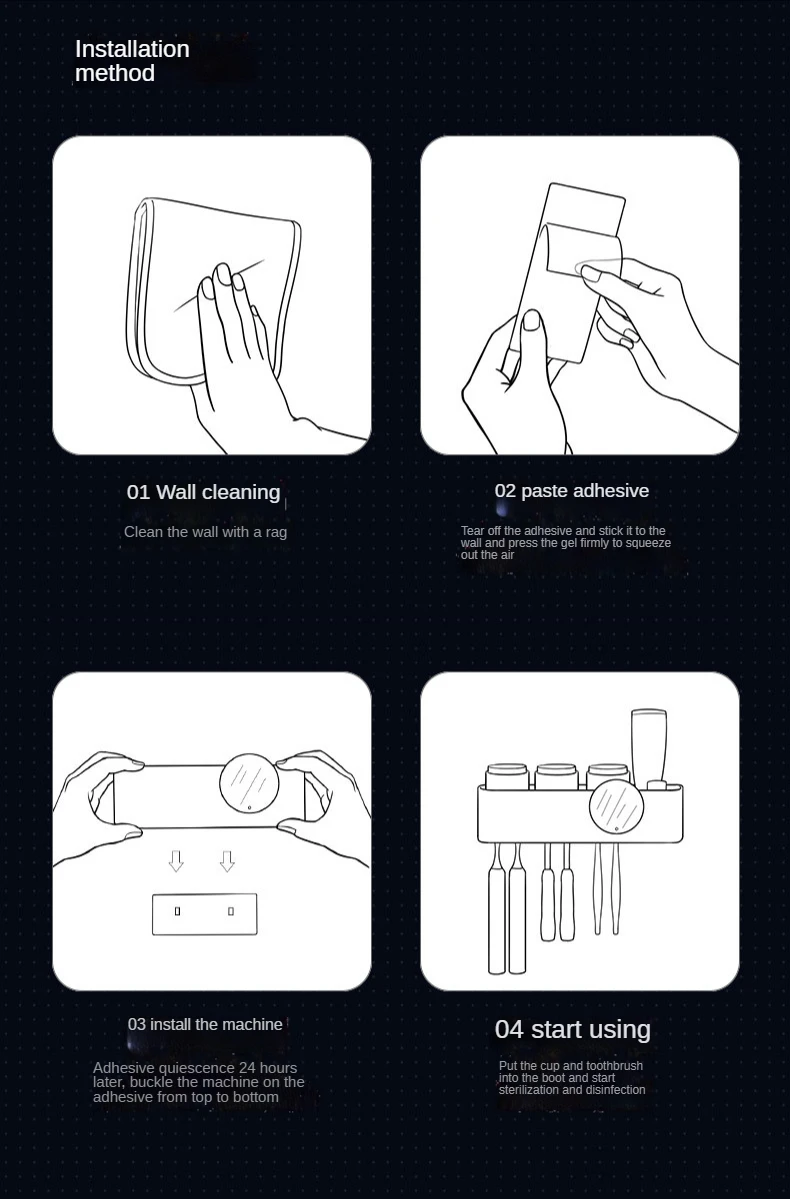 Installation method

01 Wall cleaning

Clean the wall with a rag

02 paste adhesive

Tear off the adhesive and stick it to the wall and press the gel firmly to squeeze out the air

03 install the machine

Adhesive quiescence 24 hours later, buckle the machine on the adhesive from top to bottom

04 start using

Put the cup and toothbrush into the boot and start sterilization and disinfection