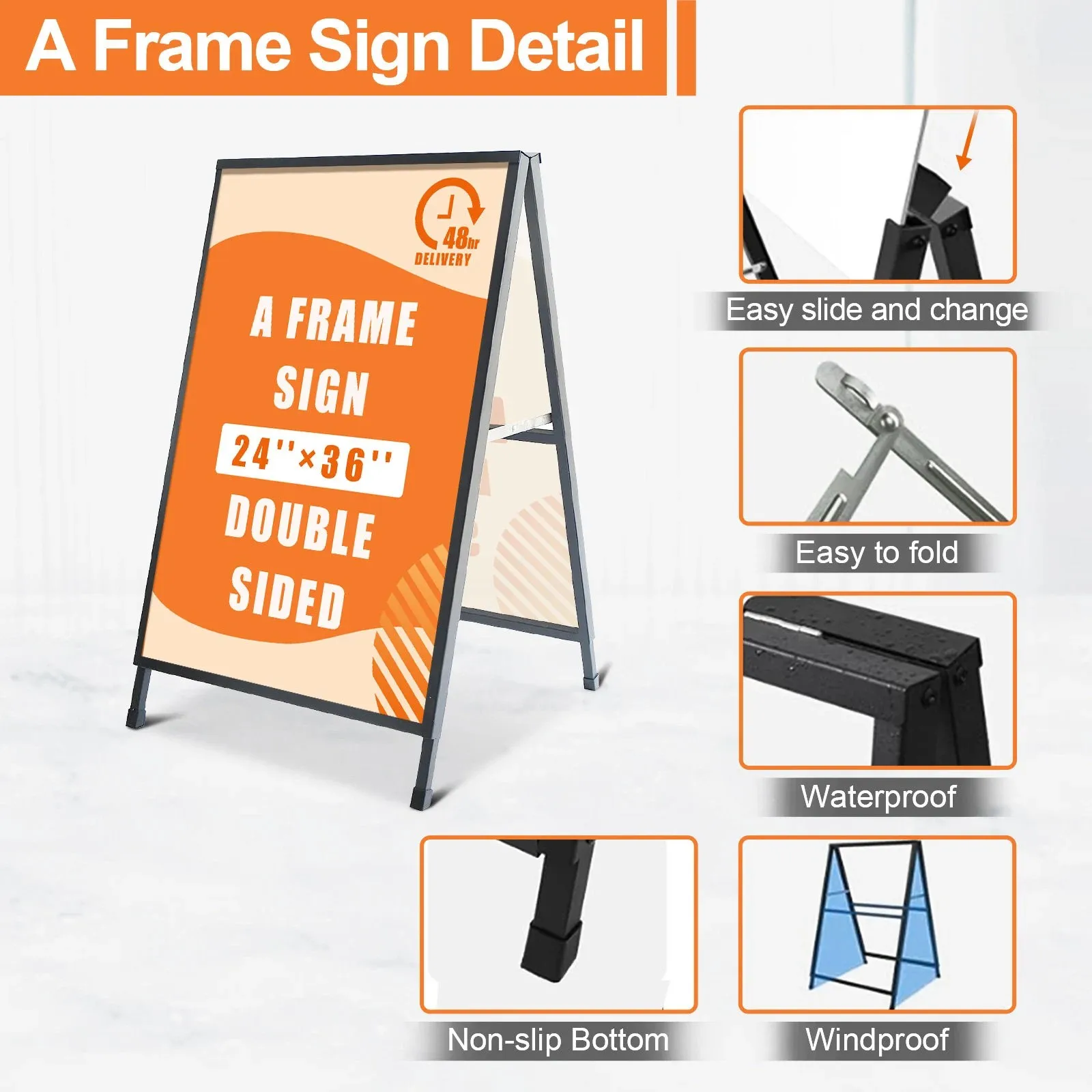 A Frame Sign Detail

48hr
DELIVERY

A FRAME
SIGN
24''×36''
DOUBLE
SIDED

Easy slide and change

Easy to fold

Waterproof

Non-slip Bottom

Windproof