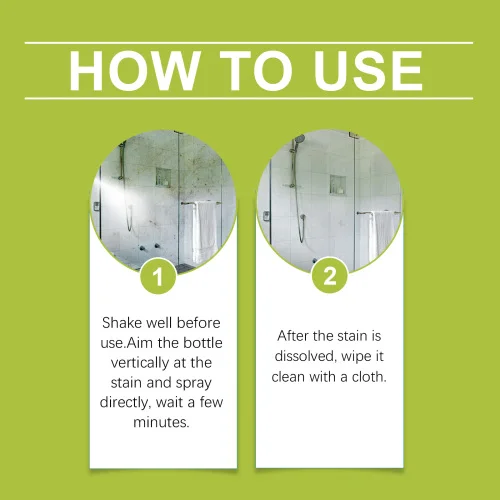 HOW TO USE

1

Shake well before use.Aim the bottle vertically at the stain and spray directly, wait a few minutes.

2

After the stain is dissolved, wipe it clean with a cloth.