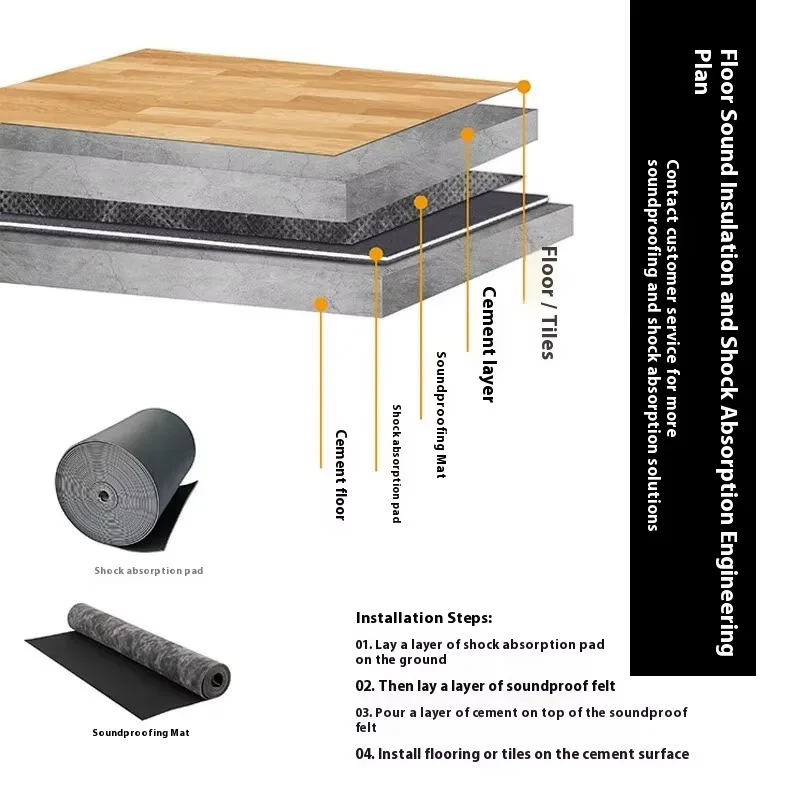 Floor Sound Insulation and Shock Absorption Engineering Plan

Contact customer service for more soundproofing and shock absorption solutions

Floor / Tiles

Cement layer

Soundproofing Mat

Shock absorption pad

Cement floor

Shock absorption pad

Soundproofing Mat

Installation Steps:

01. Lay a layer of shock absorption pad on the ground

02. Then lay a layer of soundproof felt

03. Pour a layer of cement on top of the soundproof felt

04. Install flooring or tiles on the cement surface