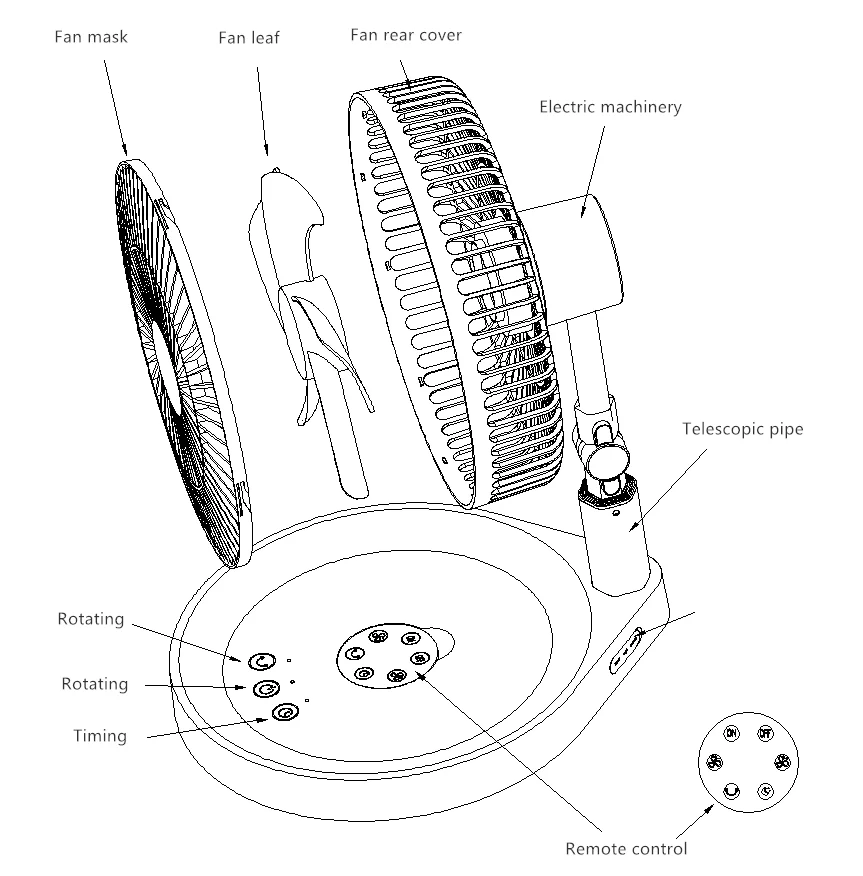 Fan mask
Fan leaf
Fan rear cover
Electric machinery
Telescopic pipe
Rotating
Rotating
Timing
ON
OFF
Remote control