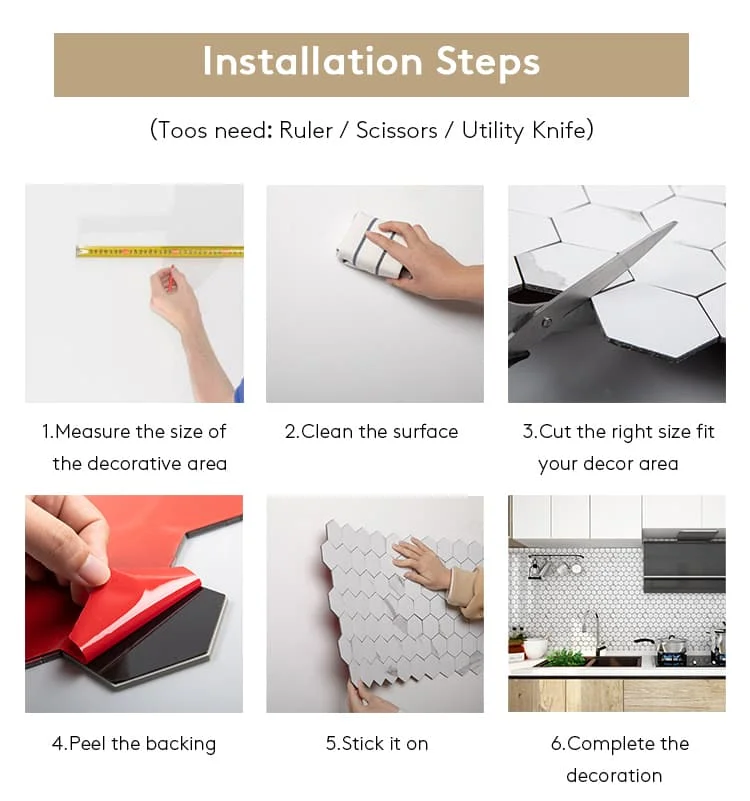 Installation Steps

(Toos need: Ruler / Scissors / Utility Knife)

1.Measure the size of the decorative area

2.Clean the surface

3.Cut the right size fit your decor area

4.Peel the backing

5.Stick it on

6.Complete the decoration