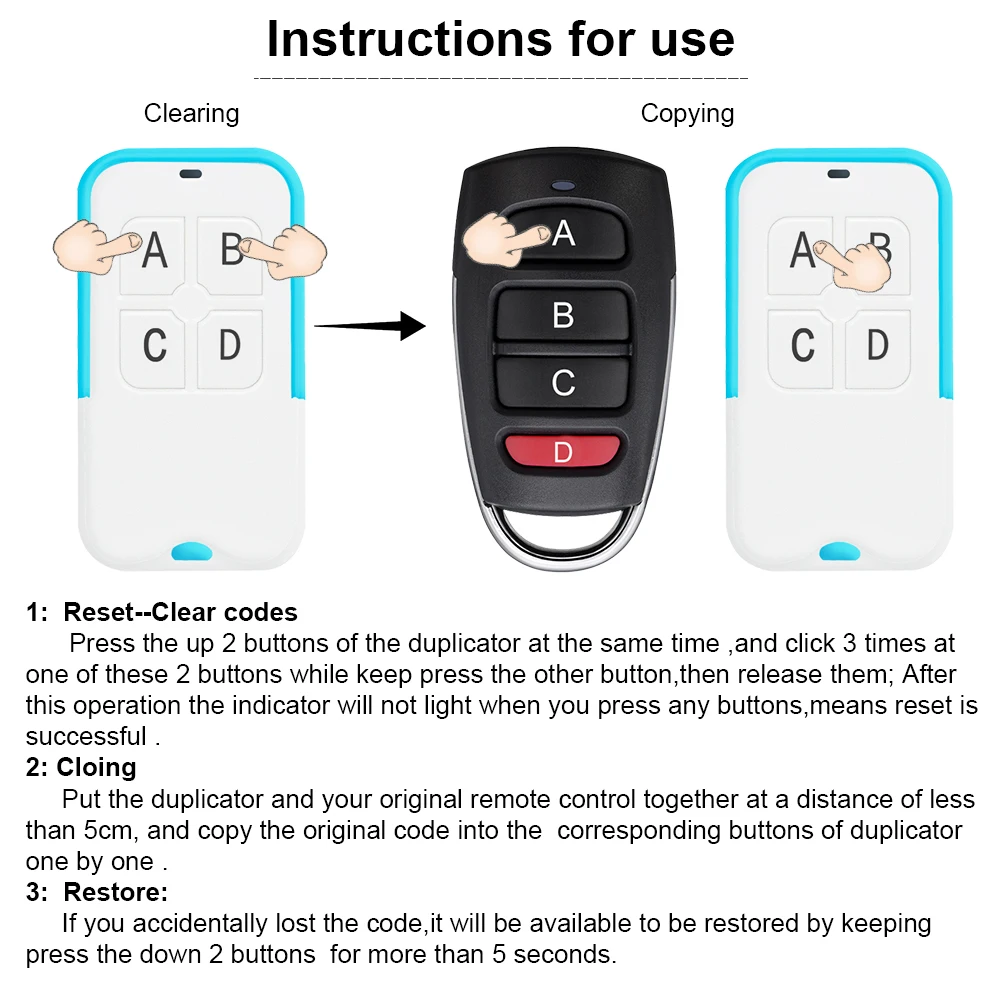 Instructions for use

Clearing

Copying

A B
C D

A
B
C
D

A B
C D

1: Reset--Clear codes
Press the up 2 buttons of the duplicator at the same time ,and click 3 times at one of these 2 buttons while keep press the other button,then release them; After this operation the indicator will not light when you press any buttons,means reset is successful .
2: Cloing
Put the duplicator and your original remote control together at a distance of less than 5cm, and copy the original code into the corresponding buttons of duplicator one by one .
3: Restore:
If you accidentally lost the code,it will be available to be restored by keeping press the down 2 buttons for more than 5 seconds.