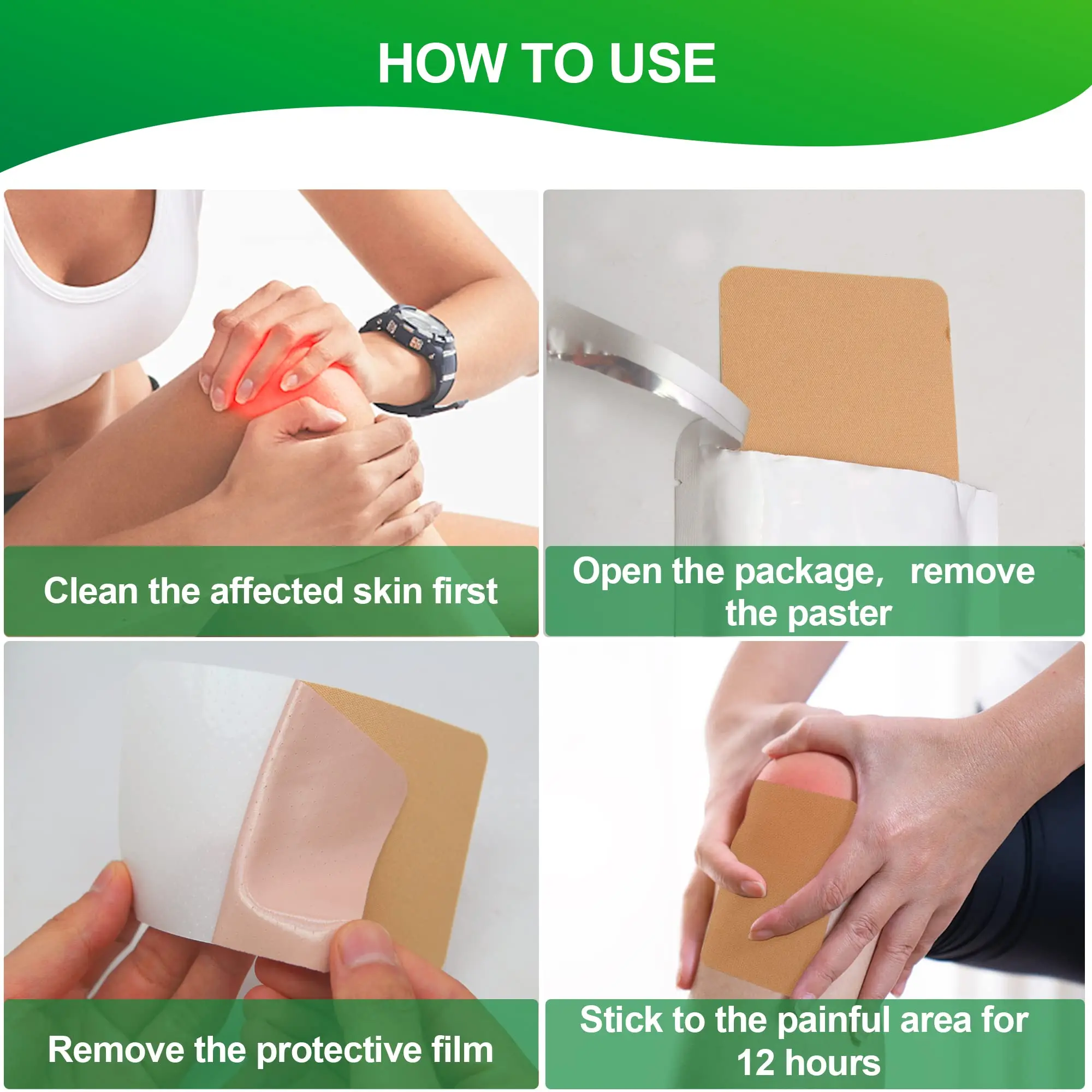 HOW TO USE

Clean the affected skin first

Open the package, remove the paster

Remove the protective film

Stick to the painful area for 12 hours