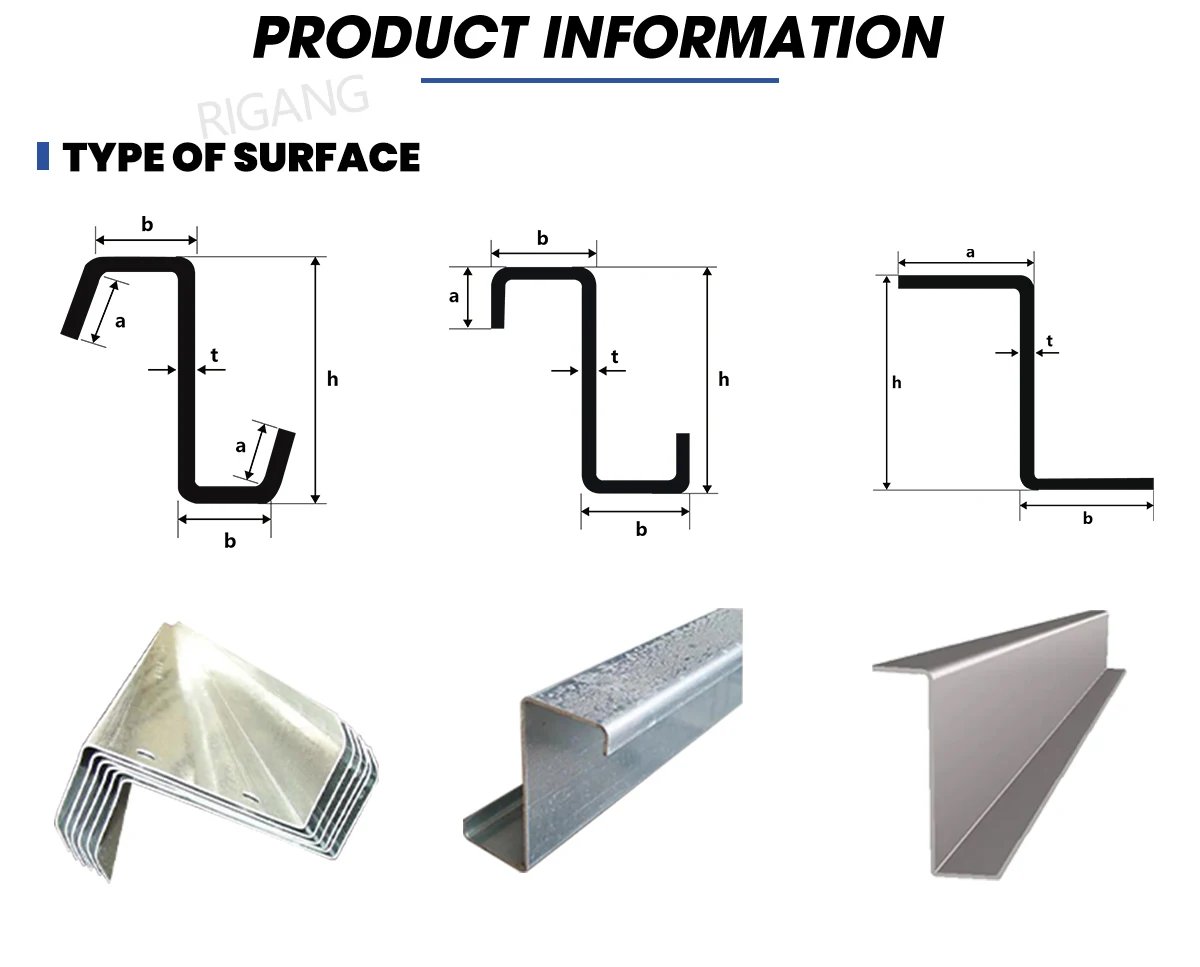 PRODUCT INFORMATION

RIGANG

TYPE OF SURFACE

b
a
t
h
a
b

b
a
t
h
b

a
t
h
b