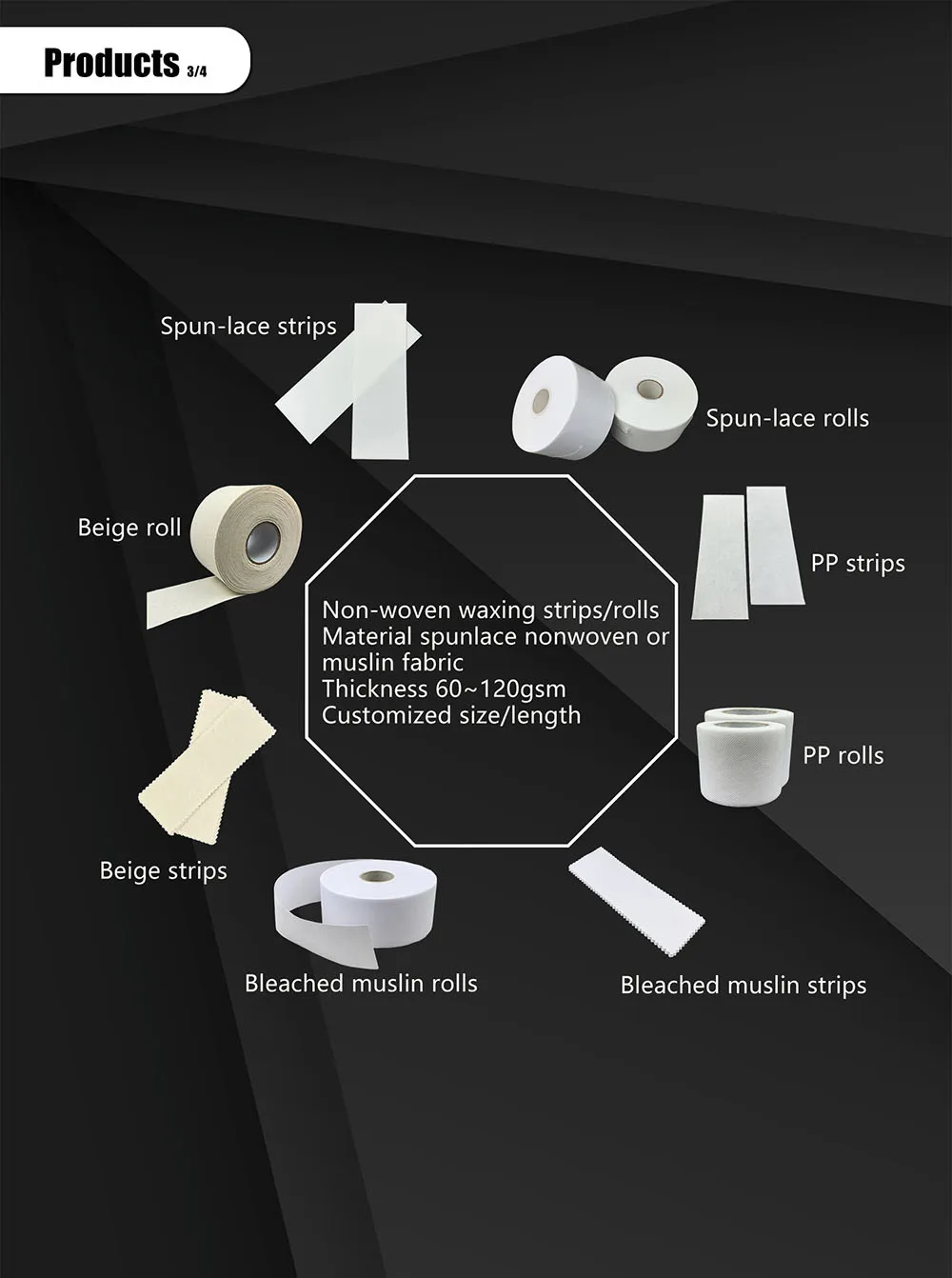 Products 3/4

Spun-lace strips

Spun-lace rolls

Beige roll

PP strips

Non-woven waxing strips/rolls
Material spunlace nonwoven or muslin fabric
Thickness 60~120gsm
Customized size/length

PP rolls

Beige strips

Bleached muslin rolls

Bleached muslin strips