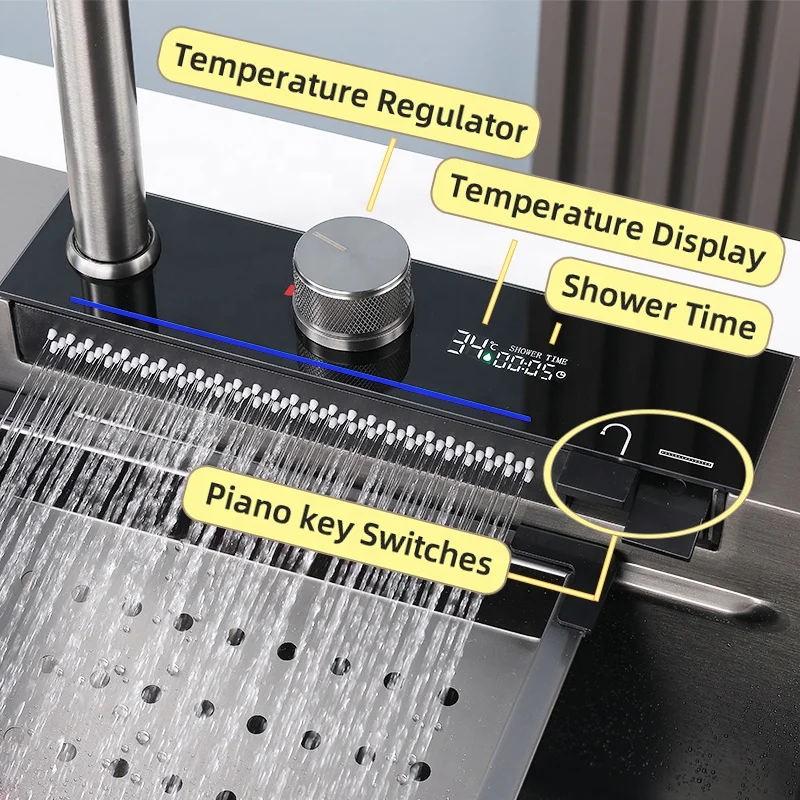 Temperature Regulator

Temperature Display

Shower Time

34°C SHOWER TIME 00:05

Piano key Switches