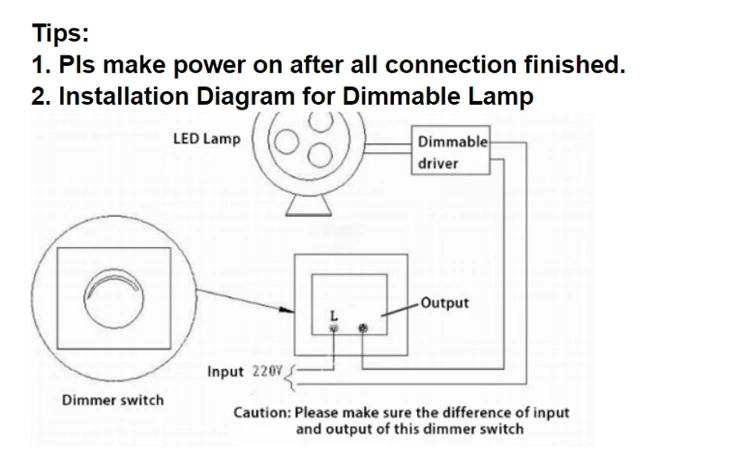 Tips:
1. Pls make power on after all connection finished.
2. Installation Diagram for Dimmable Lamp

LED Lamp

Dimmable driver

Output

L

Input 220V

Dimmer switch

Caution: Please make sure the difference of input and output of this dimmer switch