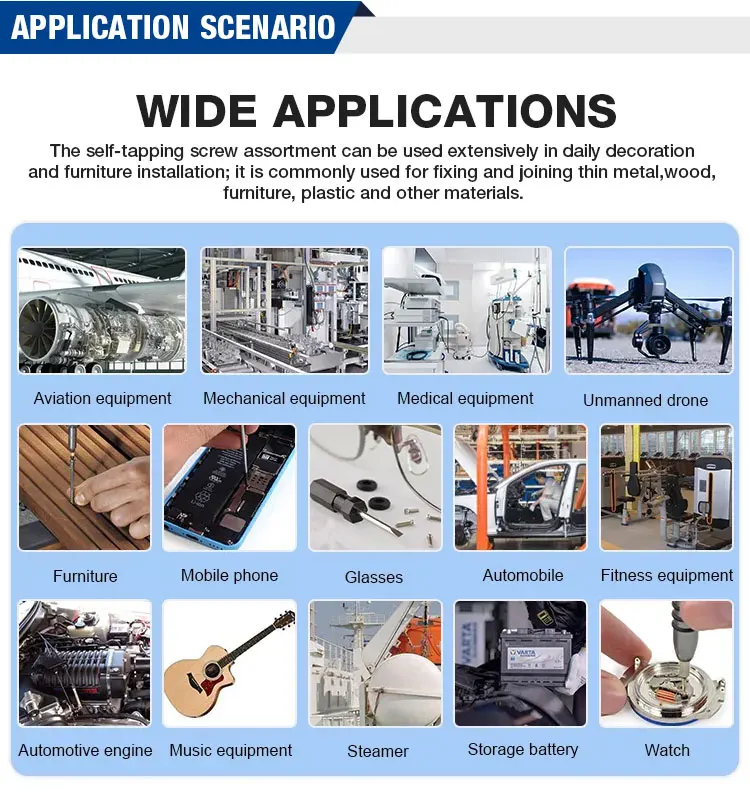 APPLICATION SCENARIO

WIDE APPLICATIONS

The self-tapping screw assortment can be used extensively in daily decoration and furniture installation; it is commonly used for fixing and joining thin metal,wood, furniture, plastic and other materials.

Aviation equipment

Mechanical equipment

Medical equipment

Unmanned drone

Furniture

Mobile phone

Glasses

Automobile

Fitness equipment

Automotive engine

Music equipment

Steamer

VARTA

Storage battery

Watch