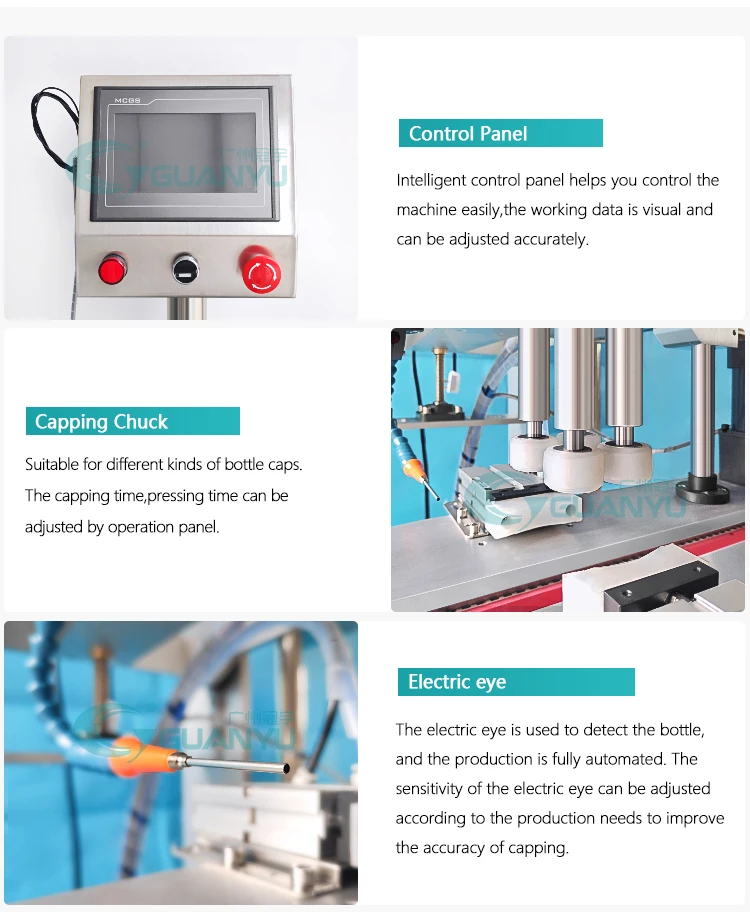 MCGS

GUANYU

Control Panel

Intelligent control panel helps you control the machine easily,the working data is visual and can be adjusted accurately.

Capping Chuck

Suitable for different kinds of bottle caps. The capping time,pressing time can be adjusted by operation panel.

GUANYU

GUANYU

Electric eye

The electric eye is used to detect the bottle, and the production is fully automated. The sensitivity of the electric eye can be adjusted according to the production needs to improve the accuracy of capping.