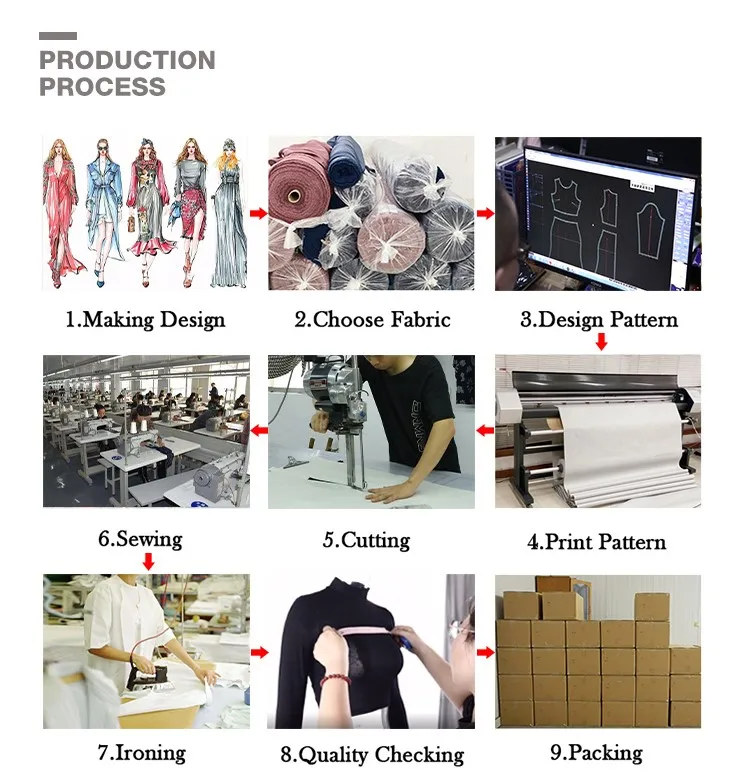 PRODUCTION PROCESS

1.Making Design

2.Choose Fabric

3.Design Pattern

6.Sewing

5.Cutting

4.Print Pattern

7.Ironing

8.Quality Checking

9.Packing