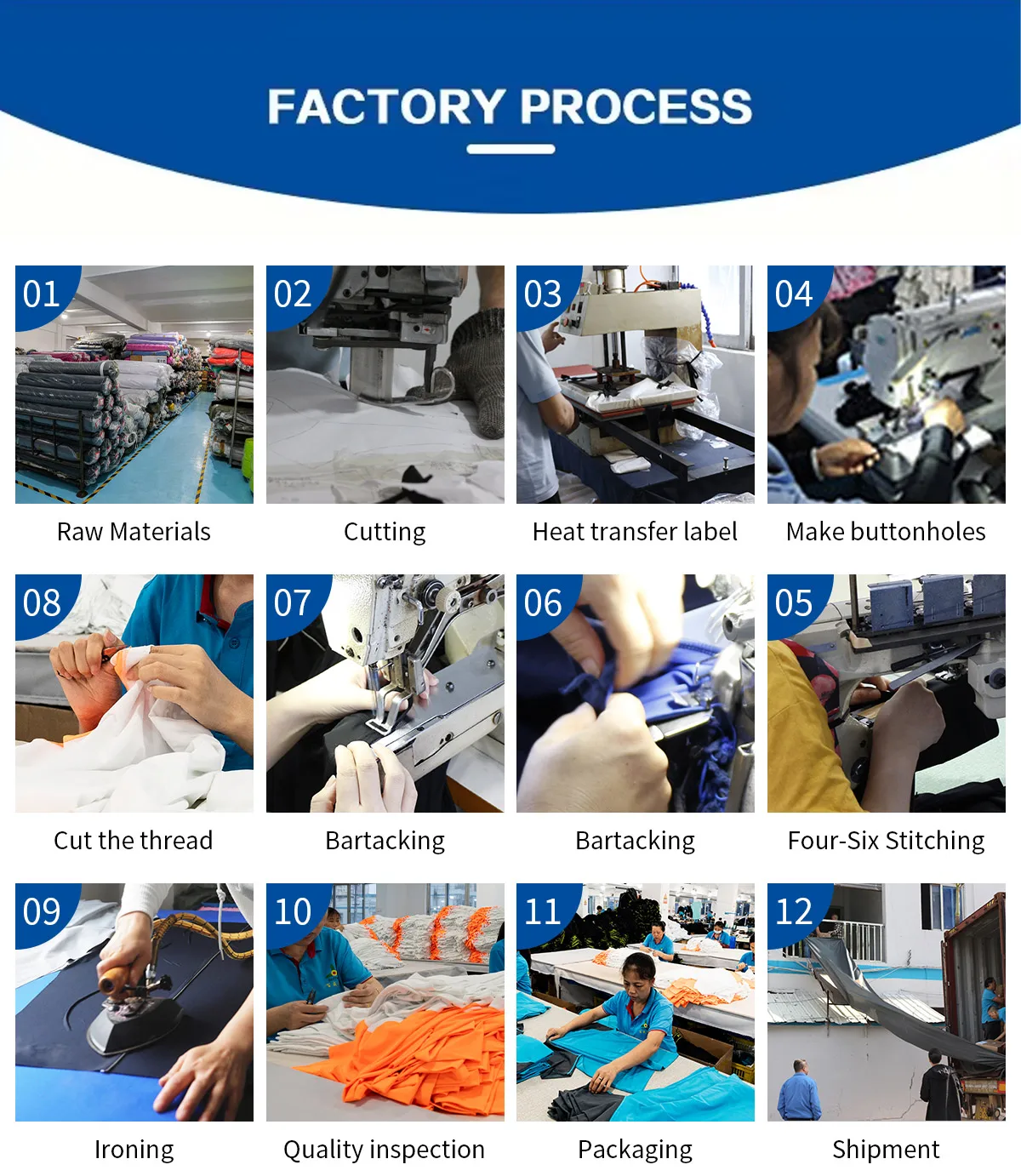 FACTORY PROCESS

01
Raw Materials

02
Cutting

03
Heat transfer label

04
Make buttonholes

08
Cut the thread

07
Bartacking

06
Bartacking

05
Four-Six Stitching

09
Ironing

10
Quality inspection

11
Packaging

12
Shipment