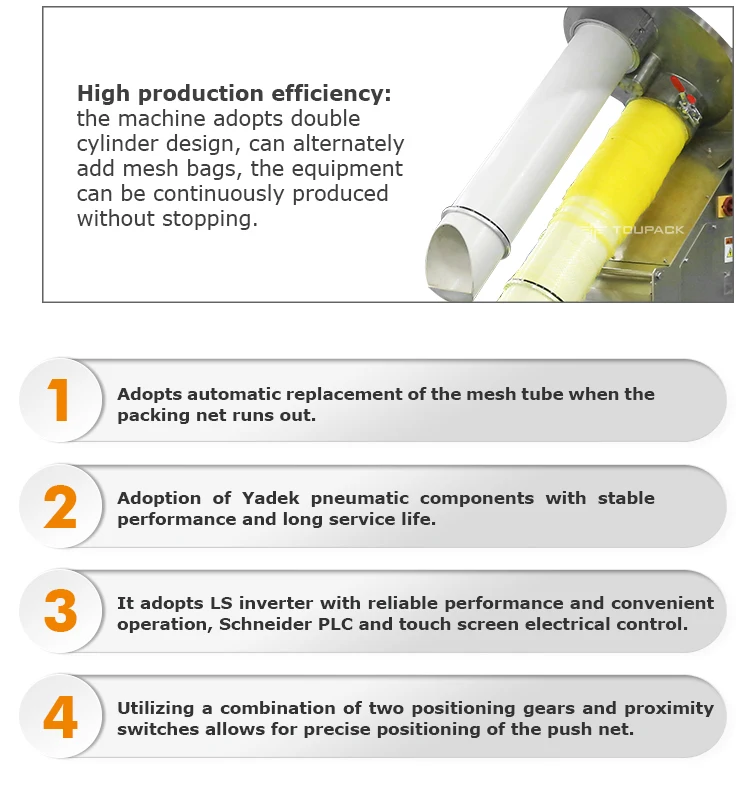 High production efficiency:
the machine adopts double cylinder design, can alternately add mesh bags, the equipment can be continuously produced without stopping.

TOUPACK

1
Adopts automatic replacement of the mesh tube when the packing net runs out.

2
Adoption of Yadek pneumatic components with stable performance and long service life.

3
It adopts LS inverter with reliable performance and convenient operation, Schneider PLC and touch screen electrical control.

4
Utilizing a combination of two positioning gears and proximity switches allows for precise positioning of the push net.