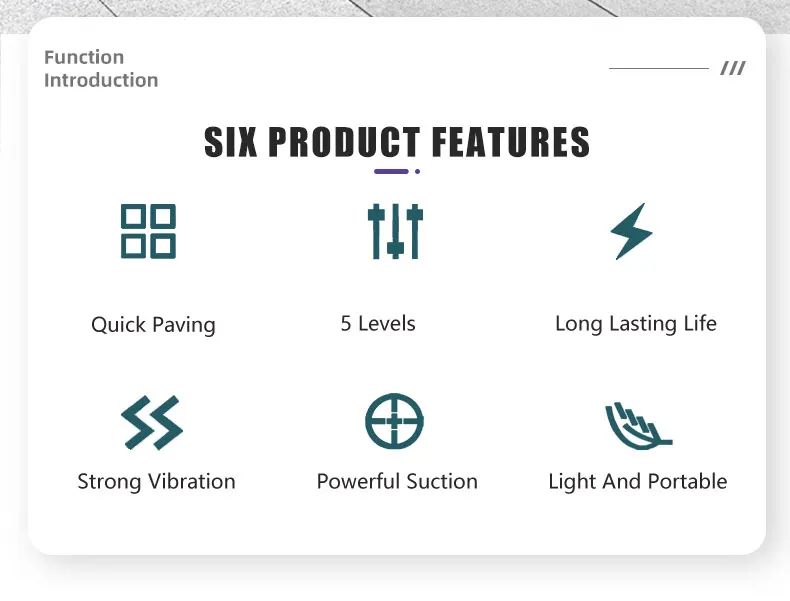 Function
Introduction

///

SIX PRODUCT FEATURES

Quick Paving

5 Levels

Long Lasting Life

Strong Vibration

Powerful Suction

Light And Portable