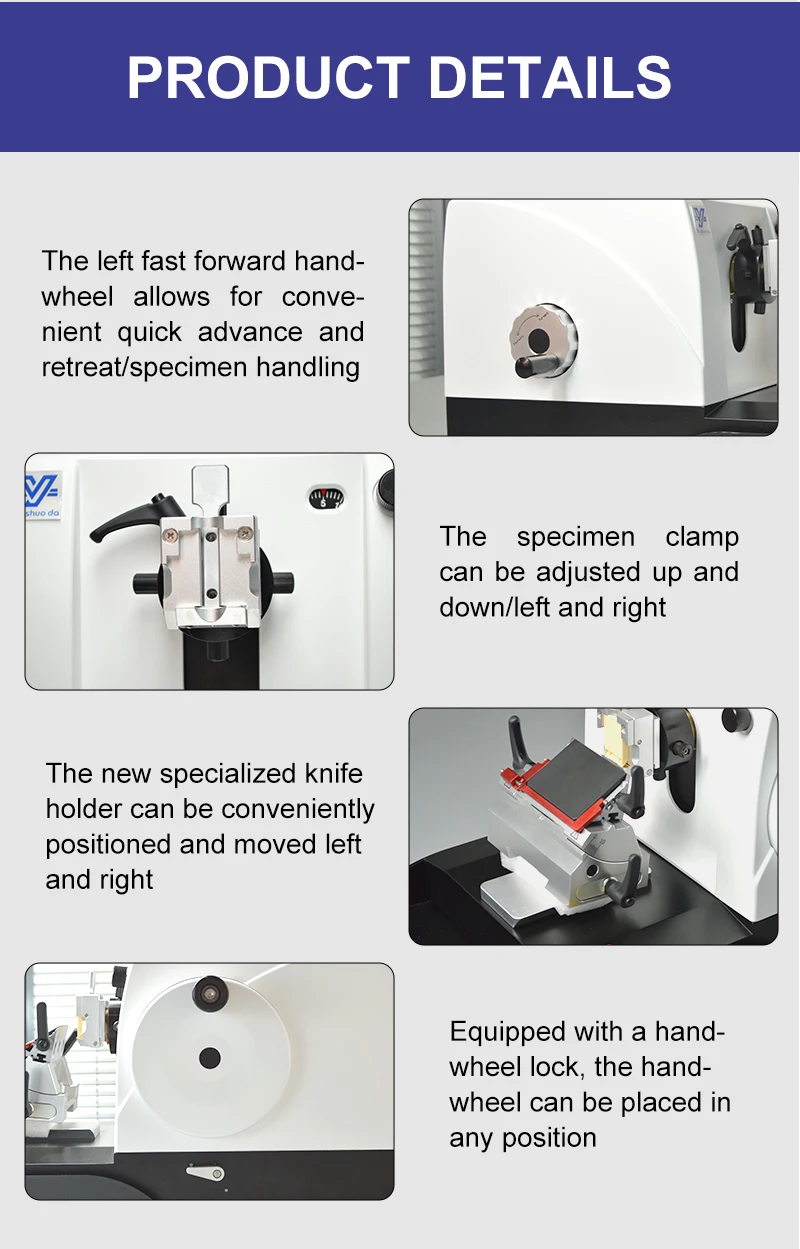 PRODUCT DETAILS

The left fast forward handwheel allows for convenient quick advance and retreat/specimen handling

shuo da

6

The specimen clamp can be adjusted up and down/left and right

The new specialized knife holder can be conveniently positioned and moved left and right

Equipped with a handwheel lock, the handwheel can be placed in any position