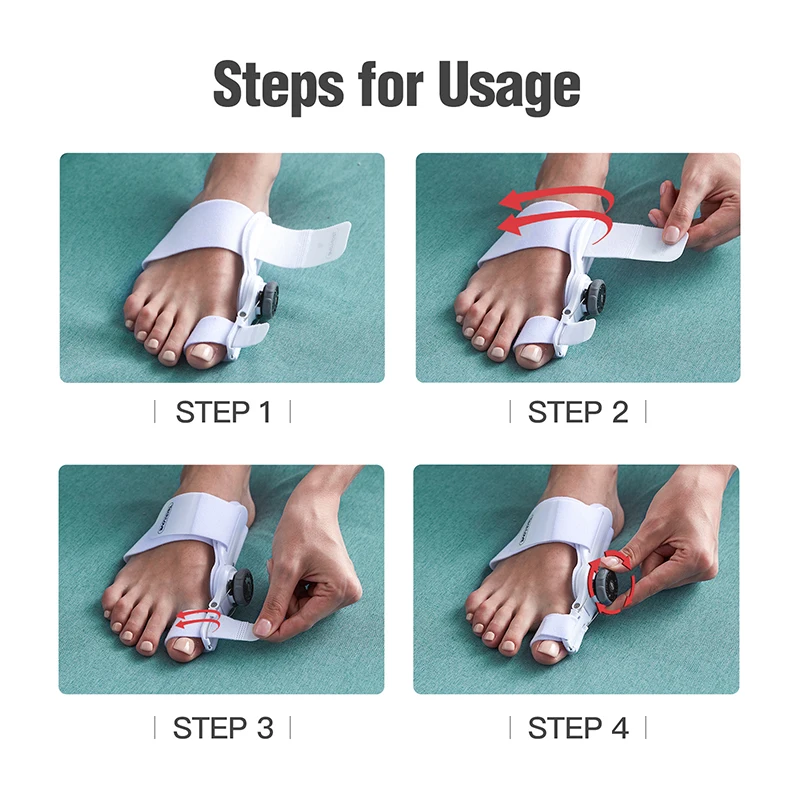 Steps for Usage

| STEP 1 |

| STEP 2 |

| STEP 3 |

| STEP 4 |