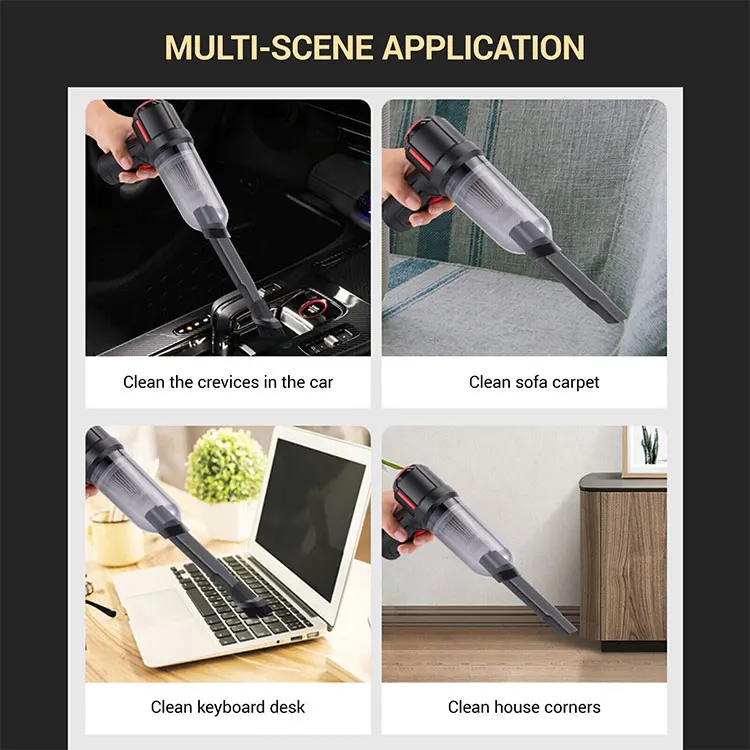 MULTI-SCENE APPLICATION

Clean the crevices in the car

Clean sofa carpet

Clean keyboard desk

Clean house corners