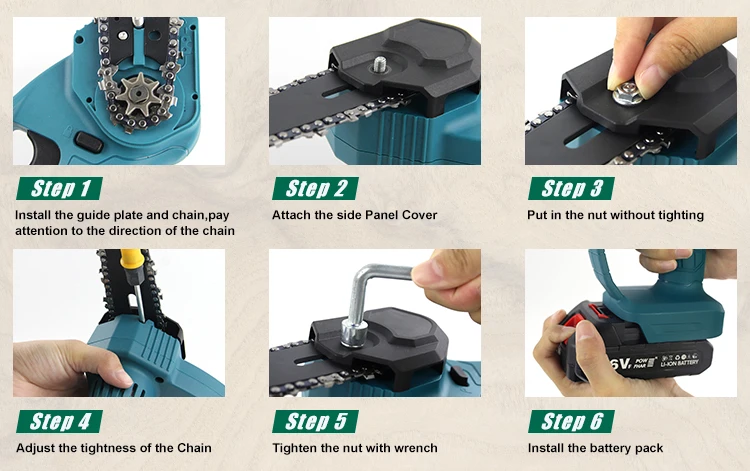 Step 1
Install the guide plate and chain,pay attention to the direction of the chain

Step 2
Attach the side Panel Cover

Step 3
Put in the nut without tighting

Step 4
Adjust the tightness of the Chain

Step 5
Tighten the nut with wrench

Step 6
Install the battery pack

6V POW FHAR LI-ION BATTERY