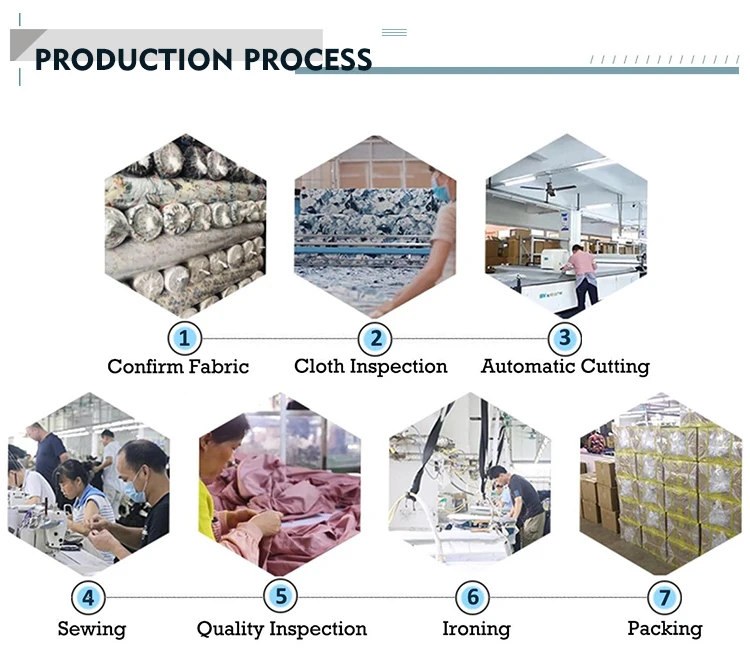 PRODUCTION PROCESS

1
Confirm Fabric

2
Cloth Inspection

3
Automatic Cutting

4
Sewing

5
Quality Inspection

6
Ironing

7
Packing