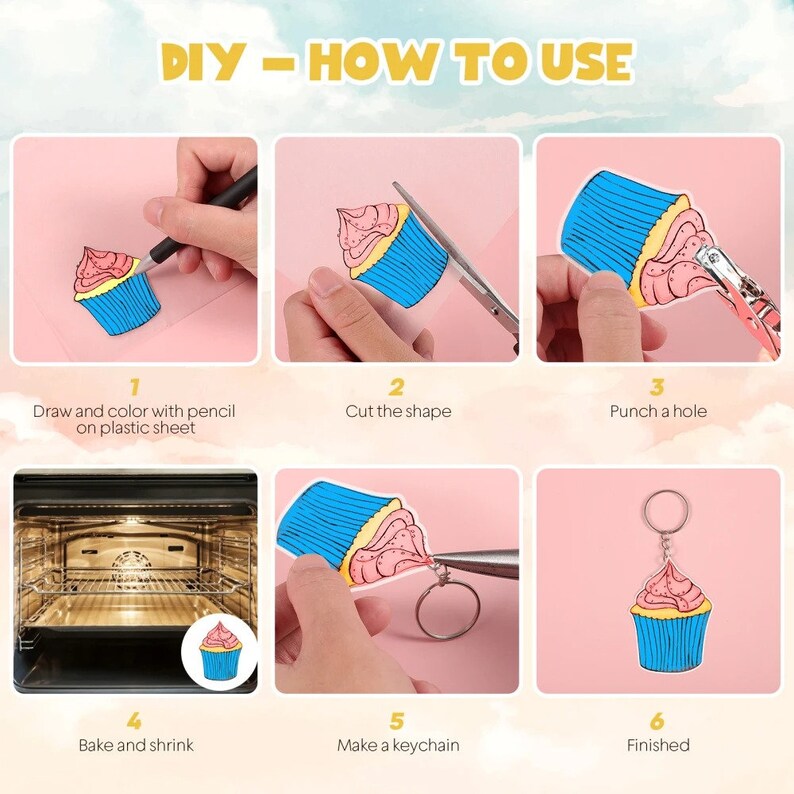 DIY – HOW TO USE

1
Draw and color with pencil on plastic sheet

2
Cut the shape

3
Punch a hole

4
Bake and shrink

5
Make a keychain

6
Finished