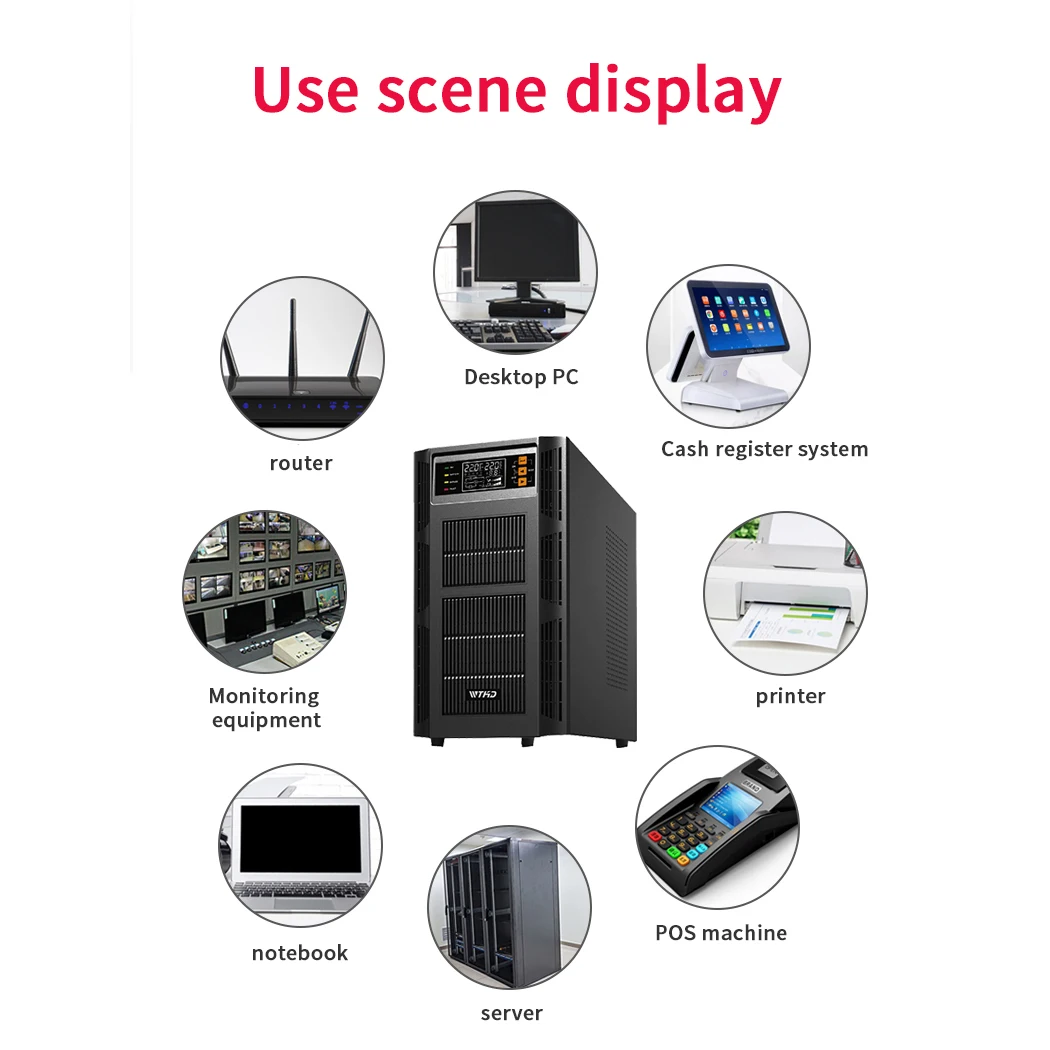 Use scene display

Desktop PC

router

Cash register system

220 220

WTHD

Monitoring equipment

printer

notebook

POS machine

server