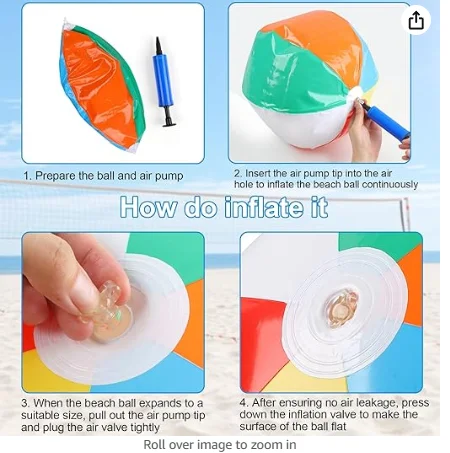 1. Prepare the ball and air pump

2. Insert the air pump tip into the air hole to inflate the beach ball continuously

How do inflate it

3. When the beach ball expands to a suitable size, pull out the air pump tip and plug the air valve tightly

4. After ensuring no air leakage, press down the inflation valve to make the surface of the ball flat

Roll over image to zoom in