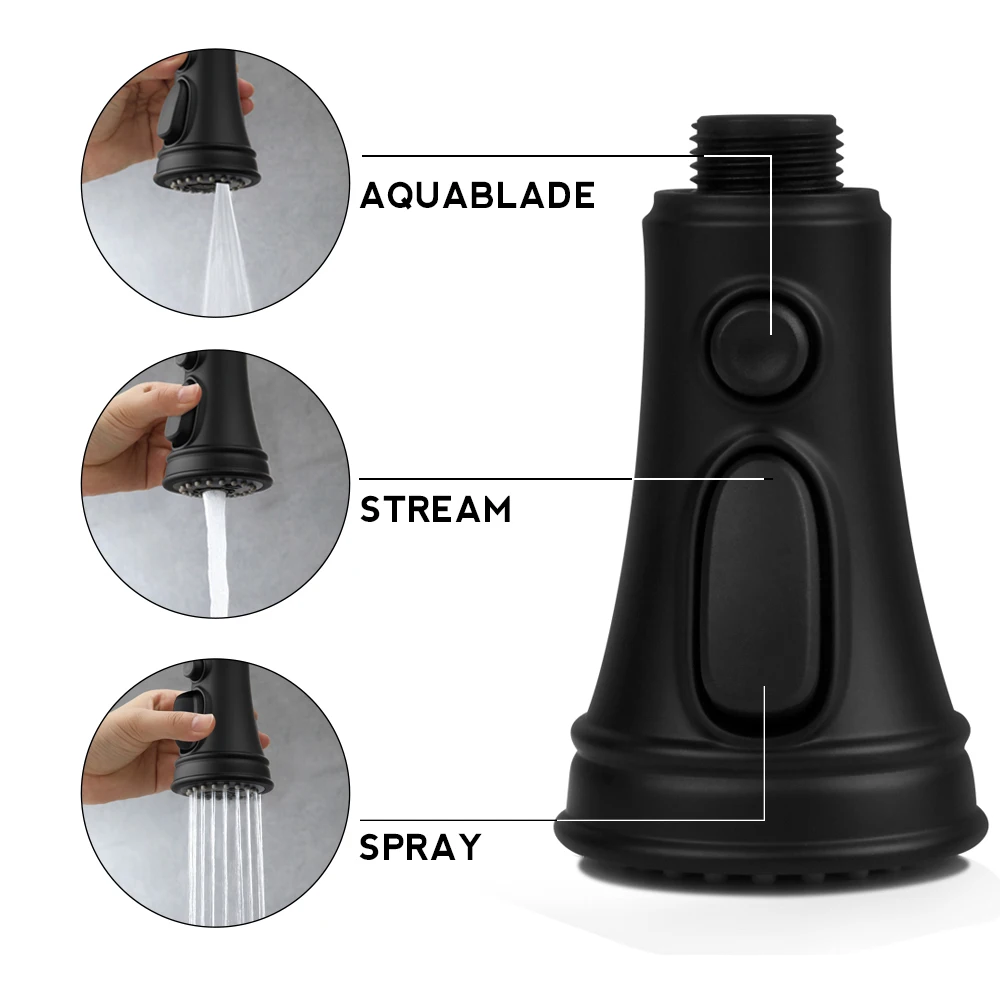 AQUABLADE

STREAM

SPRAY