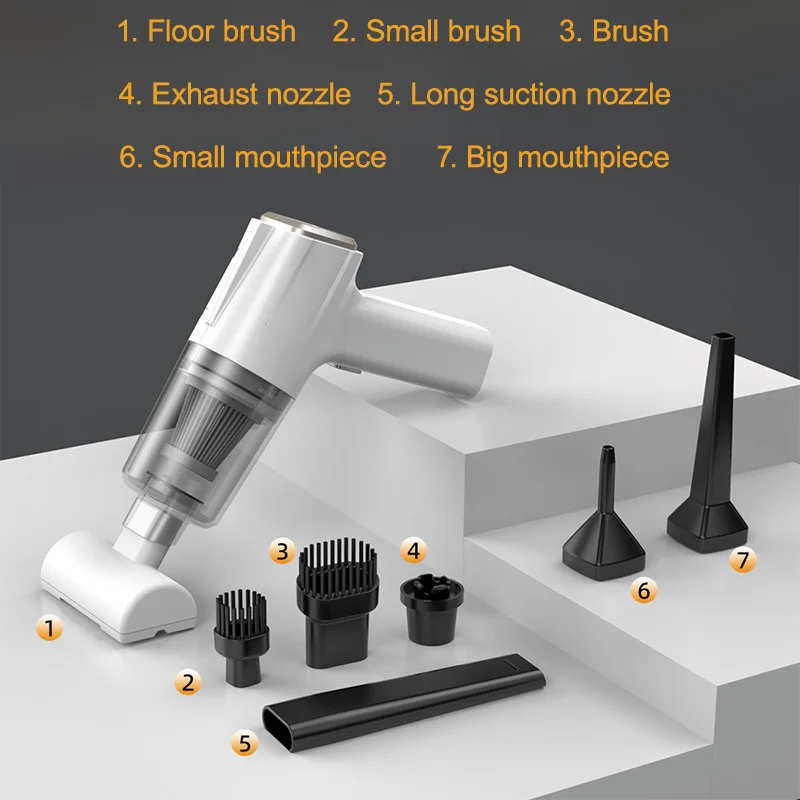 1. Floor brush 2. Small brush 3. Brush

4. Exhaust nozzle 5. Long suction nozzle

6. Small mouthpiece 7. Big mouthpiece

3 4 7 6 1 2 5