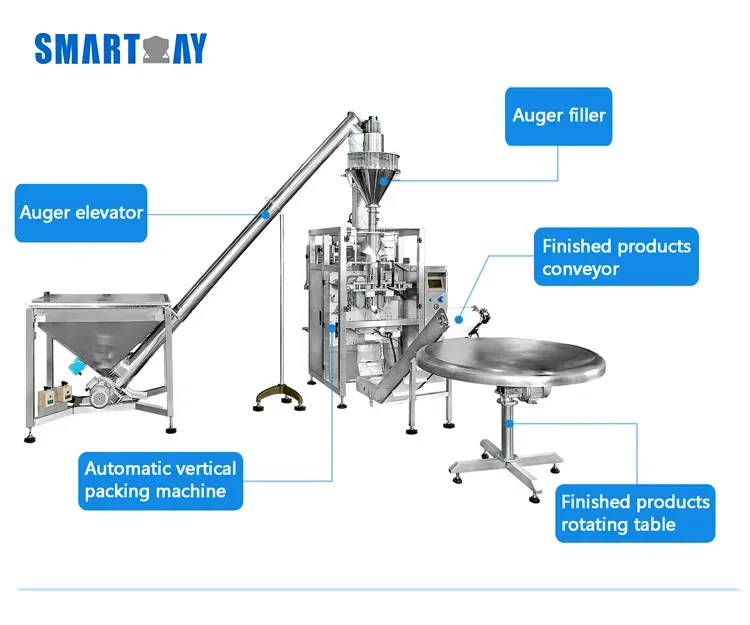 SMARTWAY

Auger filler

Auger elevator

Finished products conveyor

Automatic vertical packing machine

Finished products rotating table