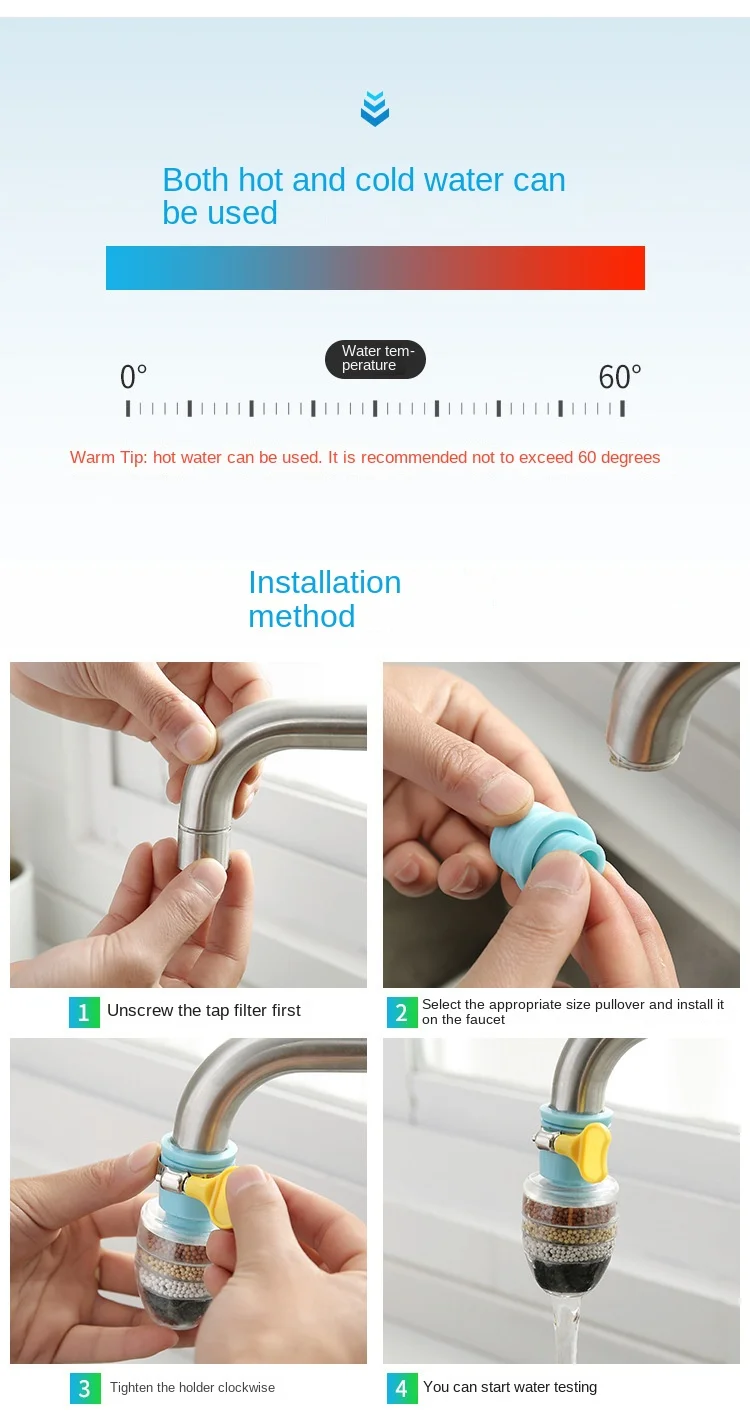 Both hot and cold water can be used

0°

Water temperature

60°

Warm Tip: hot water can be used. It is recommended not to exceed 60 degrees

Installation method

1 Unscrew the tap filter first

2 Select the appropriate size pullover and install it on the faucet

3 Tighten the holder clockwise

4 You can start water testing