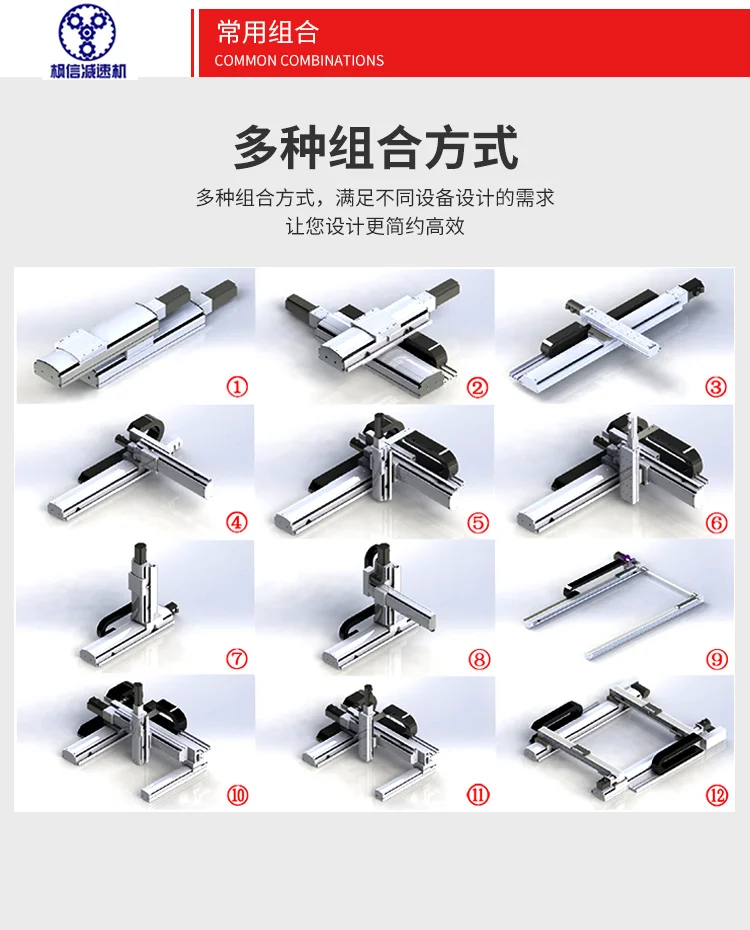 枫信减速机

常用组合
COMMON COMBINATIONS

多种组合方式

多种组合方式，满足不同设备设计的需求
让您设计更简约高效

①
②
③
④
⑤
⑥
⑦
⑧
⑨
⑩
⑪
⑫