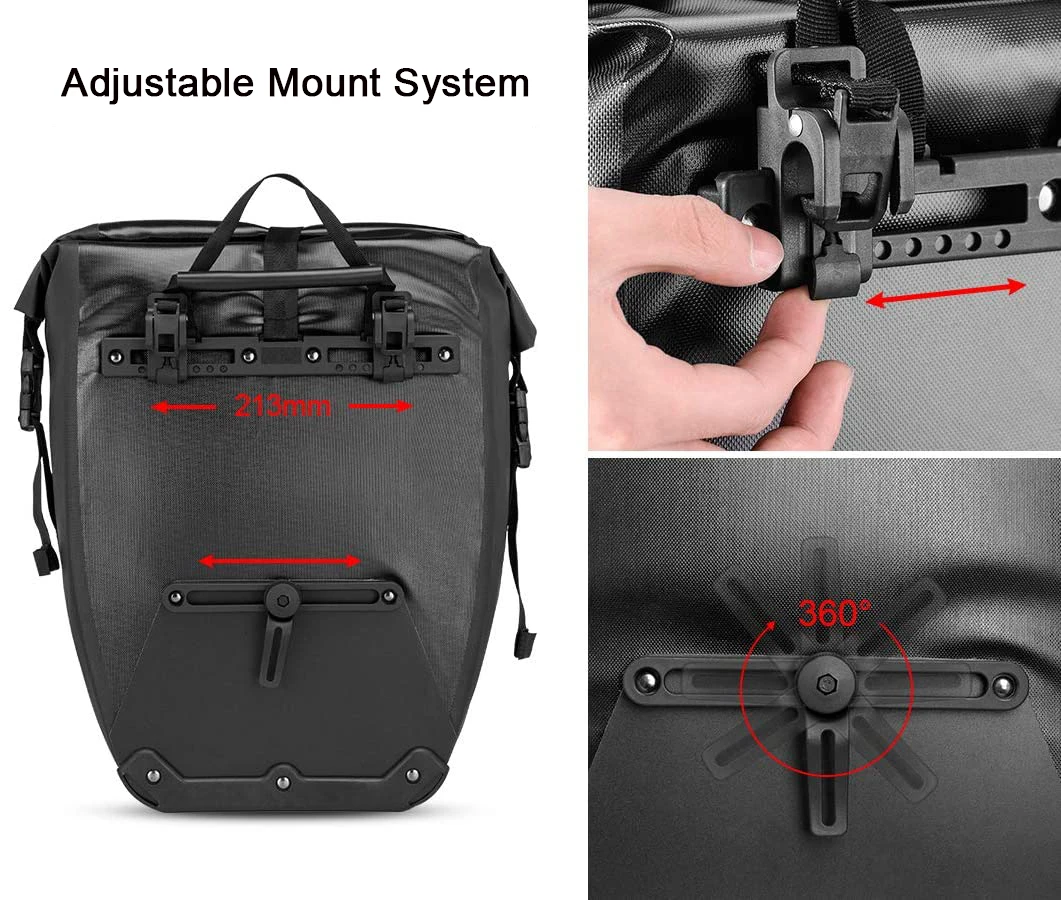 Adjustable Mount System

213mm

360°