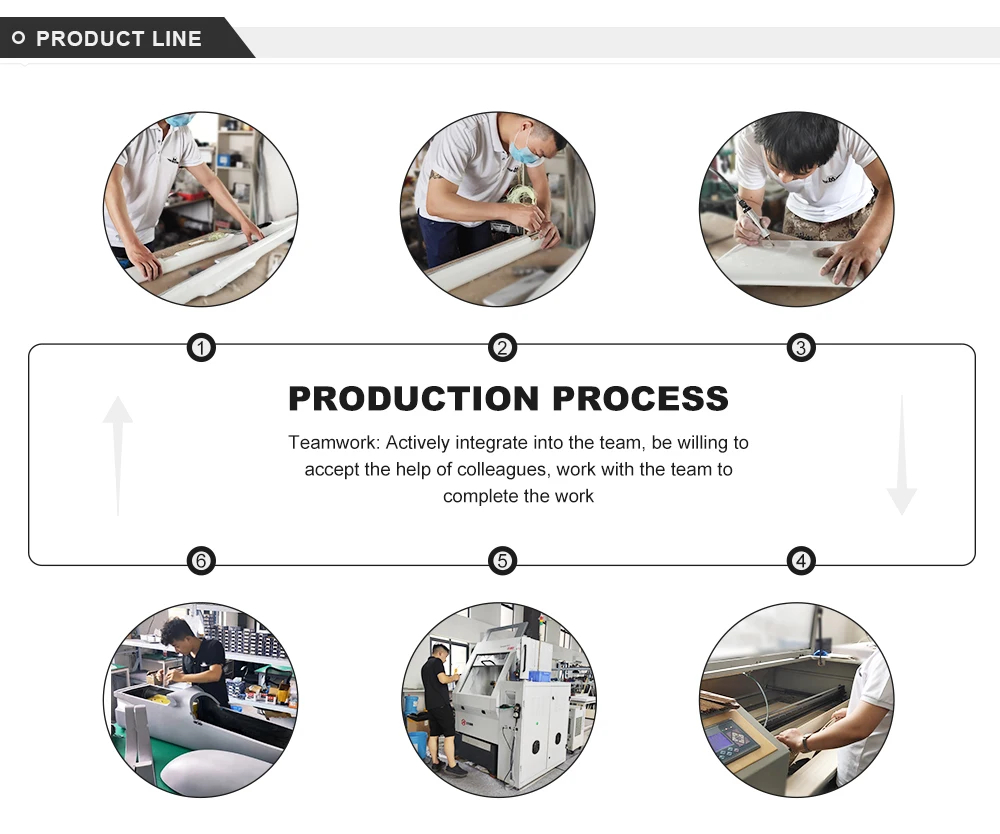 PRODUCT LINE

1 2 3

PRODUCTION PROCESS

Teamwork: Actively integrate into the team, be willing to accept the help of colleagues, work with the team to complete the work

6 5 4