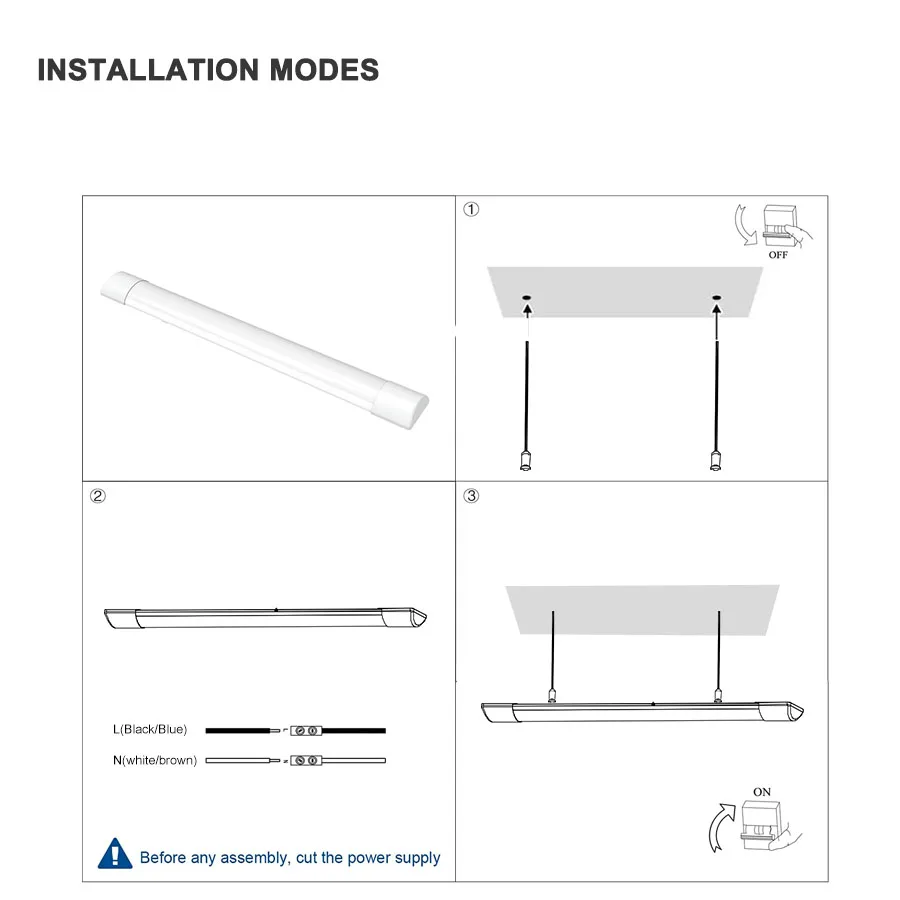 INSTALLATION MODES

①

OFF

②

L(Black/Blue)

N(white/brown)

Before any assembly, cut the power supply

③

ON