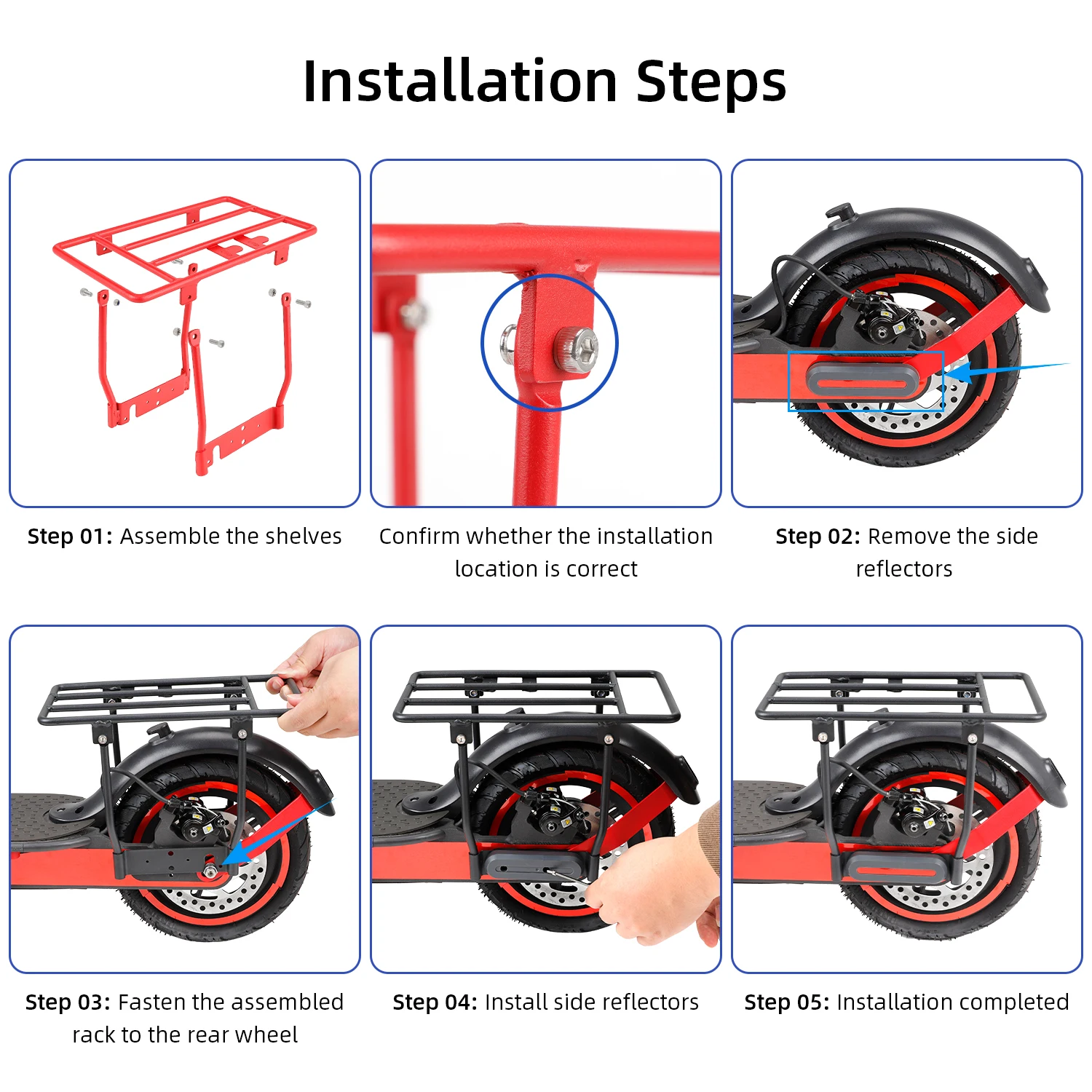 Installation Steps

Step 01: Assemble the shelves

Confirm whether the installation location is correct

Step 02: Remove the side reflectors

Step 03: Fasten the assembled rack to the rear wheel

Step 04: Install side reflectors

Step 05: Installation completed