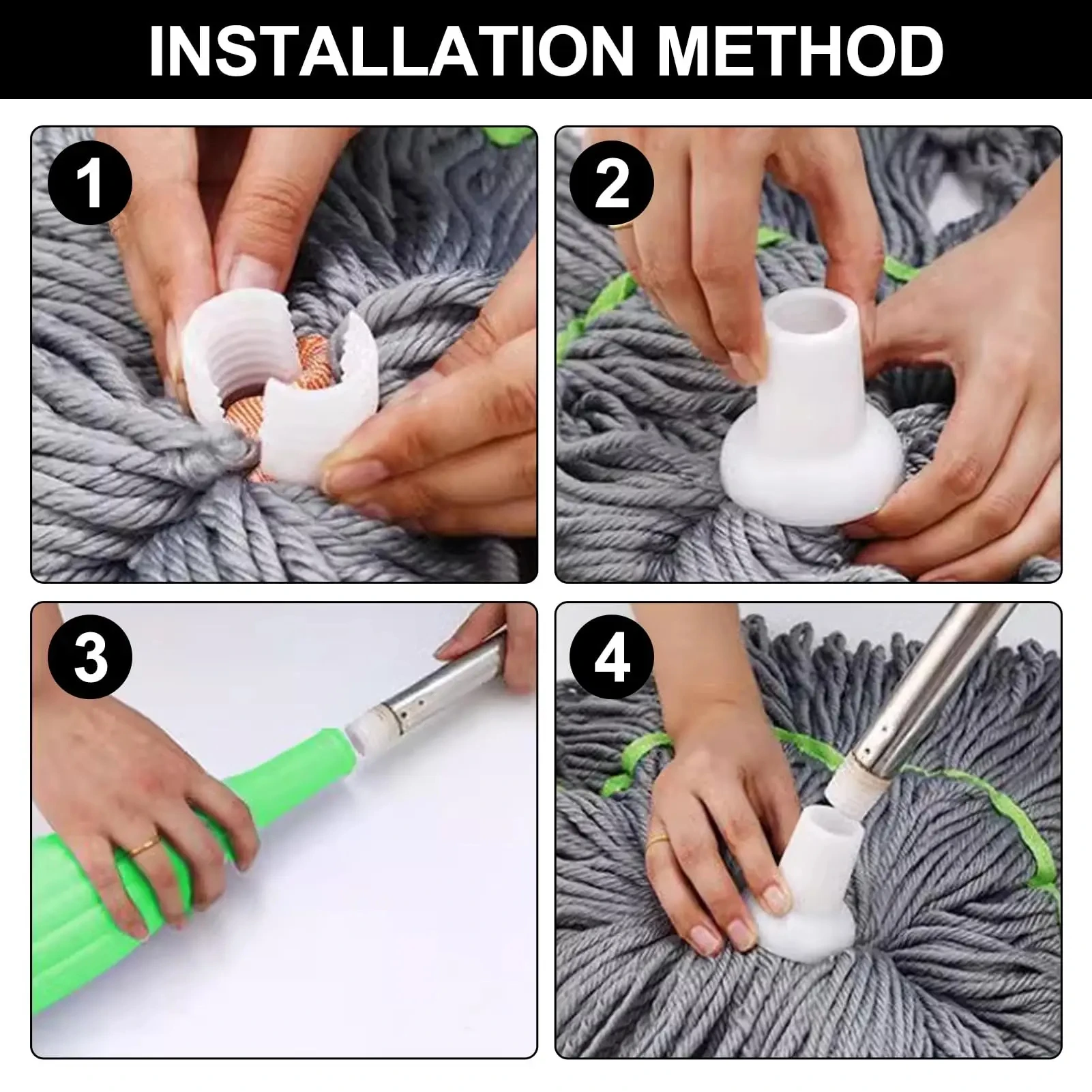 INSTALLATION METHOD

1

2

3

4