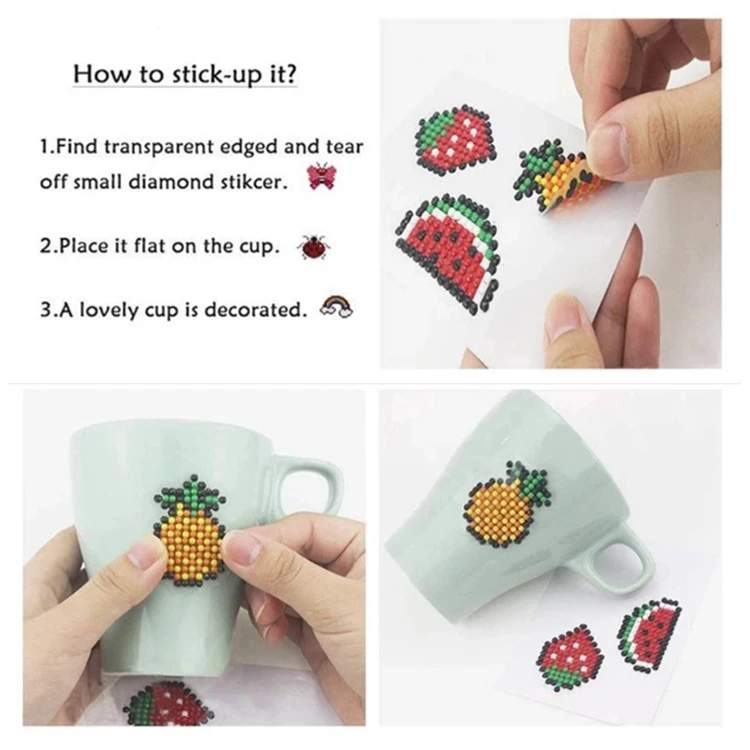 How to stick-up it?

1.Find transparent edged and tear off small diamond stikcer.

2.Place it flat on the cup.

3.A lovely cup is decorated.