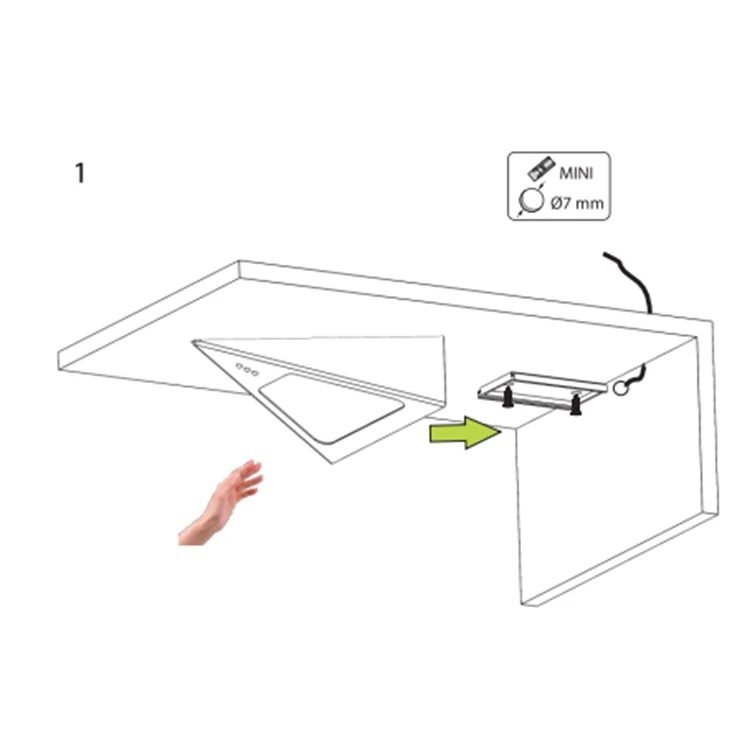 1

MINI
Ø7 mm