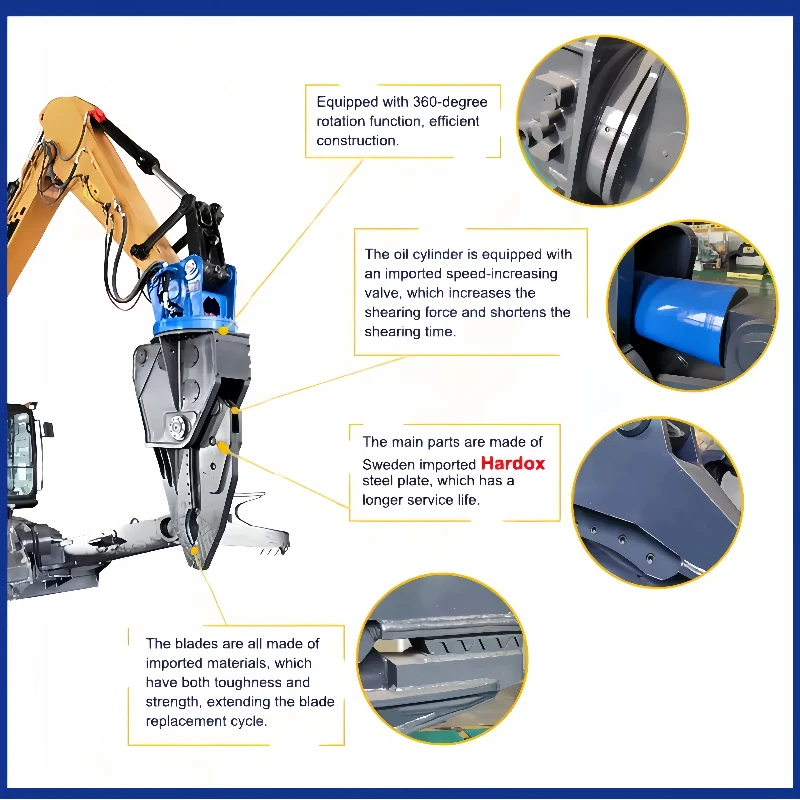 Equipped with 360-degree rotation function, efficient construction.

The oil cylinder is equipped with an imported speed-increasing valve, which increases the shearing force and shortens the shearing time.

The main parts are made of Sweden imported Hardox steel plate, which has a longer service life.

The blades are all made of imported materials, which have both toughness and strength, extending the blade replacement cycle.