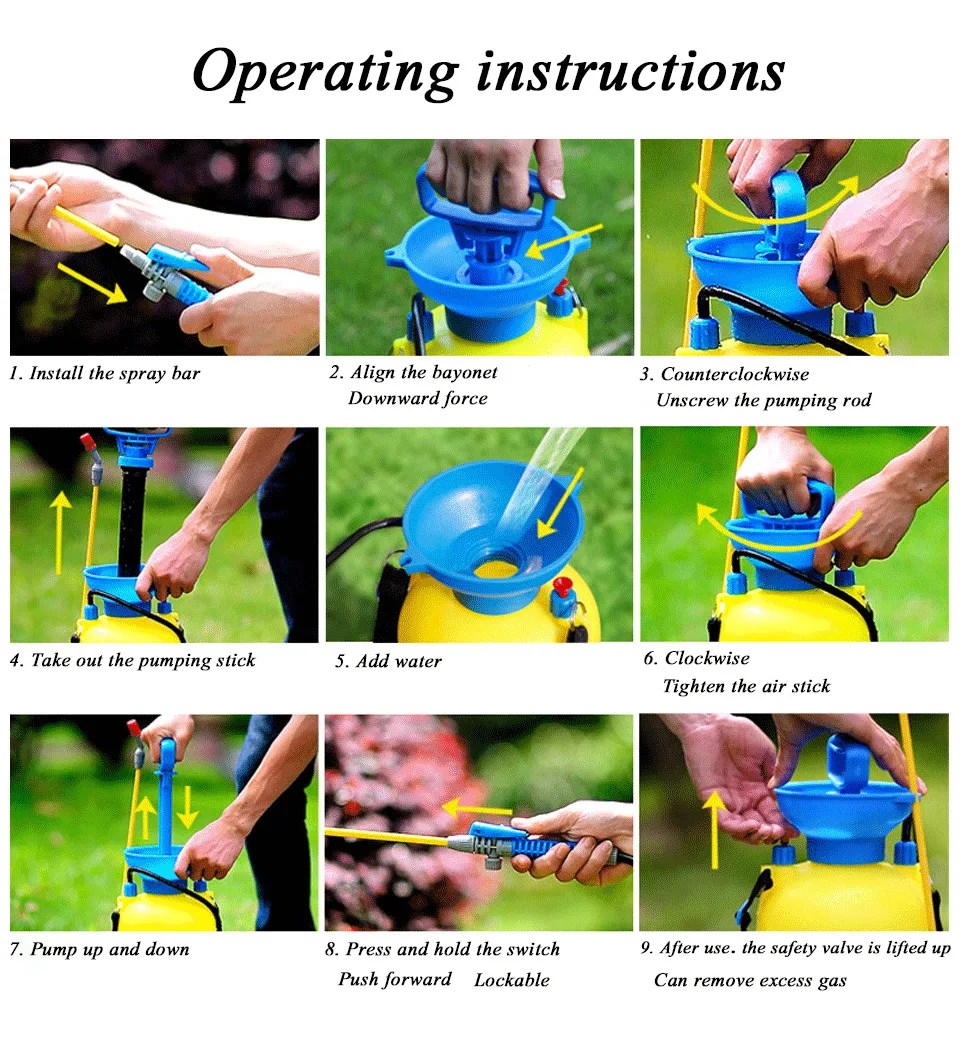 Operating instructions

1. Install the spray bar

2. Align the bayonet
Downward force

3. Counterclockwise
Unscrew the pumping rod

4. Take out the pumping stick

5. Add water

6. Clockwise
Tighten the air stick

7. Pump up and down

8. Press and hold the switch
Push forward Lockable

9. After use. the safety valve is lifted up
Can remove excess gas