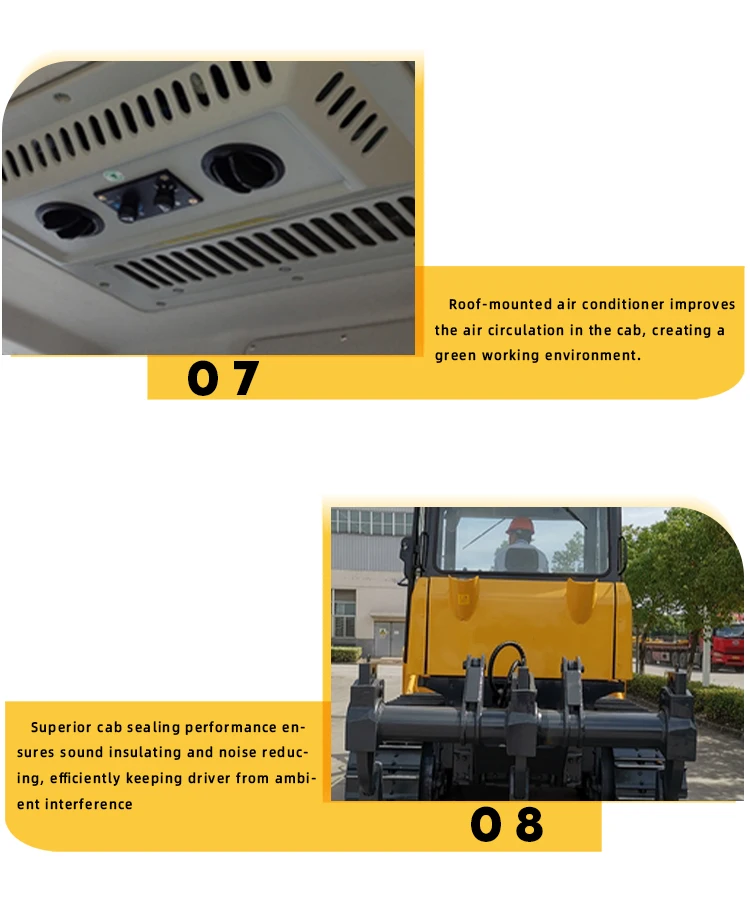 Roof-mounted air conditioner improves the air circulation in the cab, creating a green working environment.

07

Superior cab sealing performance ensures sound insulating and noise reducing, efficiently keeping driver from ambient interference

08