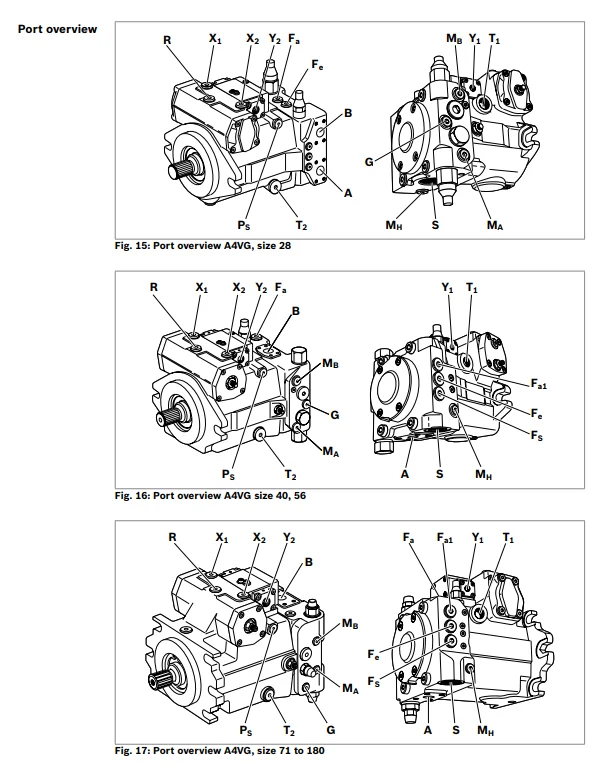 Port overview

R $X_1$ $X_2$ $Y_2$ $F_a$ $F_e$ B A $P_S$ $T_2$

$M_B$ $Y_1$ $T_1$ G $M_H$ S $M_A$

Fig. 15: Port overview A4VG, size 28

R $X_1$ $X_2$ $Y_2$ $F_a$ B $M_B$ G $M_A$ $P_S$ $T_2$

$Y_1$ $T_1$ $F_{a1}$ $F_e$ $F_S$ A S $M_H$

Fig. 16: Port overview A4VG size 40, 56

R $X_1$ $X_2$ $Y_2$ B $M_B$ $M_A$ $P_S$ $T_2$ G

$F_a$ $F_{a1}$ $Y_1$ $T_1$ $F_e$ $F_S$ A S $M_H$

Fig. 17: Port overview A4VG, size 71 to 180