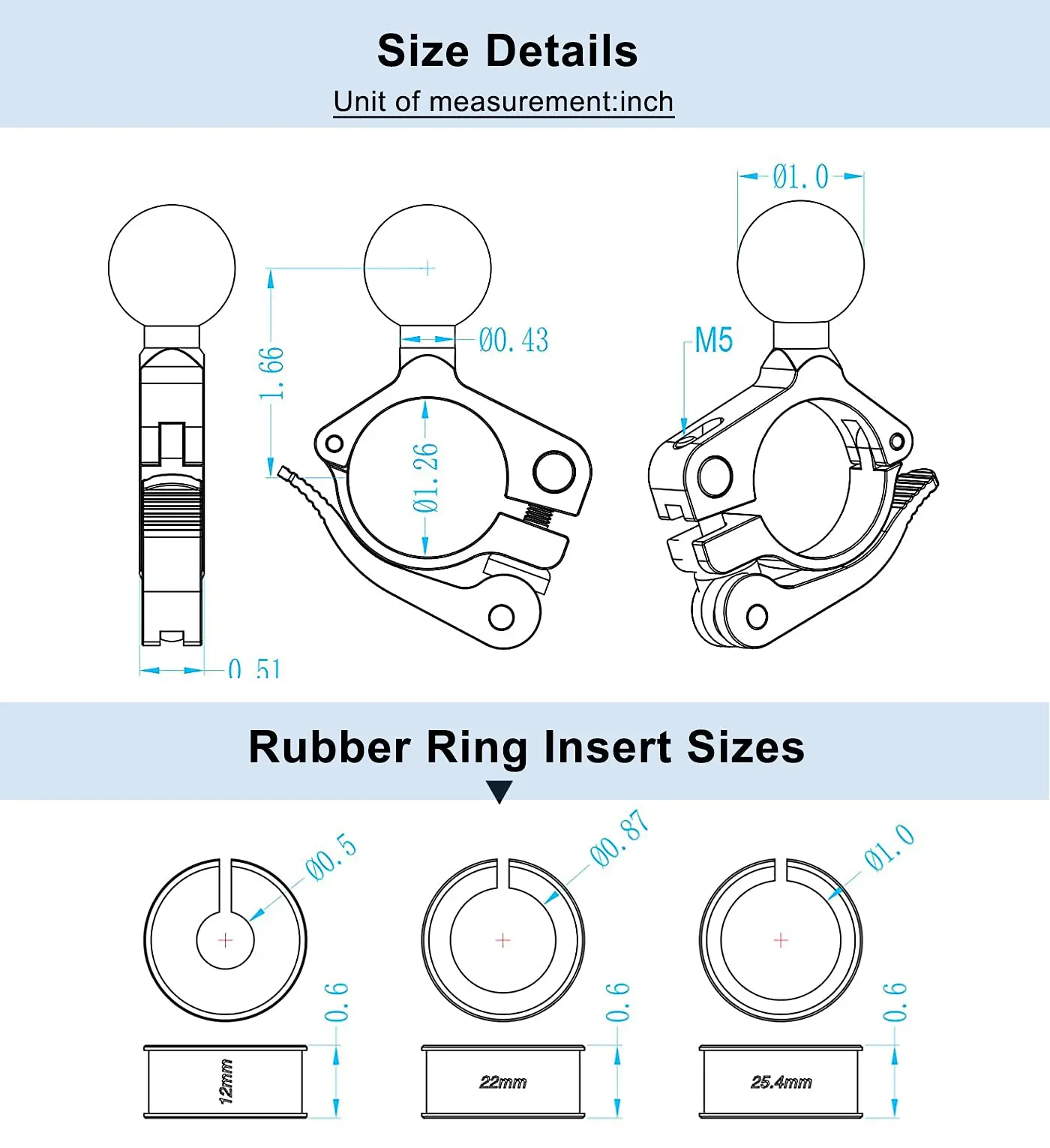 Size Details

Unit of measurement:inch

Ø1.0

1.66

Ø0.43

M5

Ø1.26

0.51

Rubber Ring Insert Sizes

Ø0.5

Ø0.87

Ø1.0

0.6

0.6

0.6

12mm

22mm

25.4mm