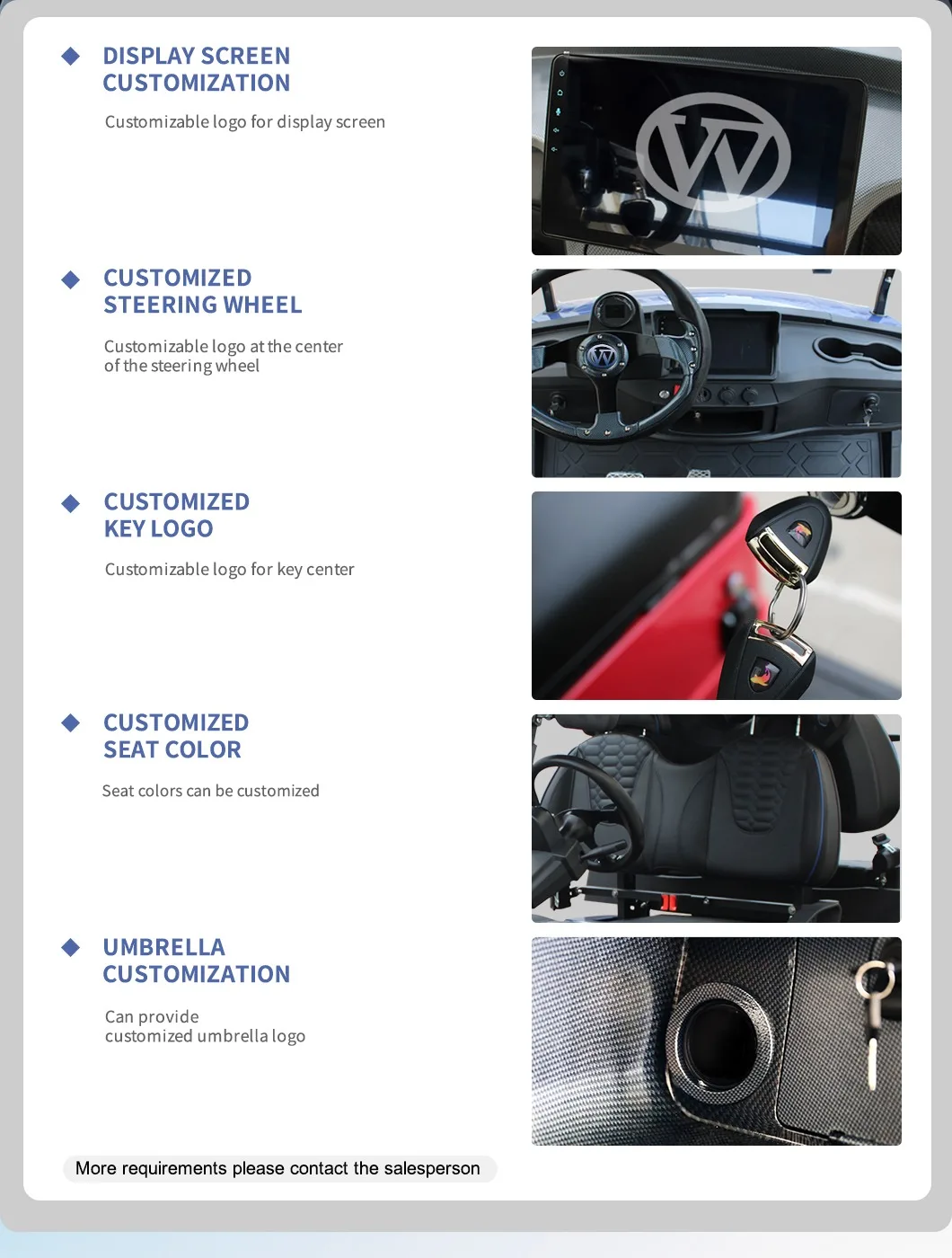 DISPLAY SCREEN CUSTOMIZATION

Customizable logo for display screen

CUSTOMIZED STEERING WHEEL

Customizable logo at the center of the steering wheel

CUSTOMIZED KEY LOGO

Customizable logo for key center

CUSTOMIZED SEAT COLOR

Seat colors can be customized

UMBRELLA CUSTOMIZATION

Can provide customized umbrella logo

More requirements please contact the salesperson