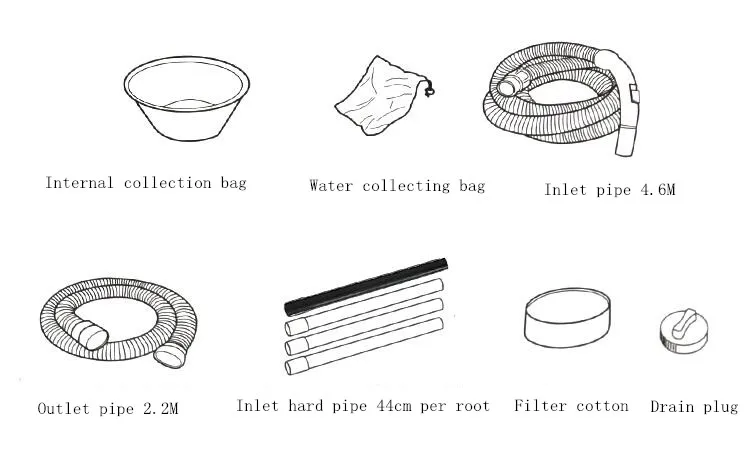 Internal collection bag

Water collecting bag

Inlet pipe 4.6M

Outlet pipe 2.2M

Inlet hard pipe 44cm per root

Filter cotton

Drain plug