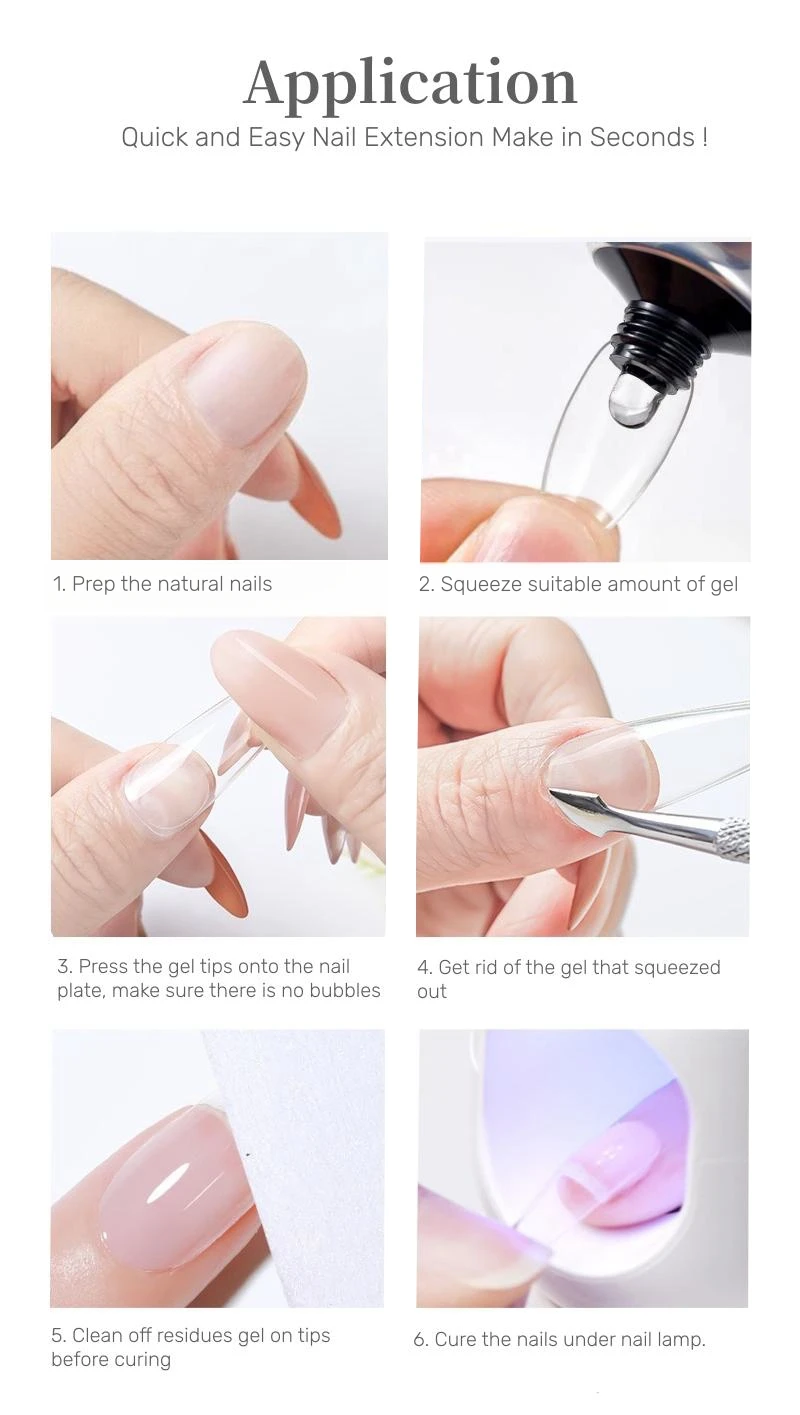 Application
Quick and Easy Nail Extension Make in Seconds !

1. Prep the natural nails

2. Squeeze suitable amount of gel

3. Press the gel tips onto the nail plate, make sure there is no bubbles

4. Get rid of the gel that squeezed out

5. Clean off residues gel on tips before curing

6. Cure the nails under nail lamp.