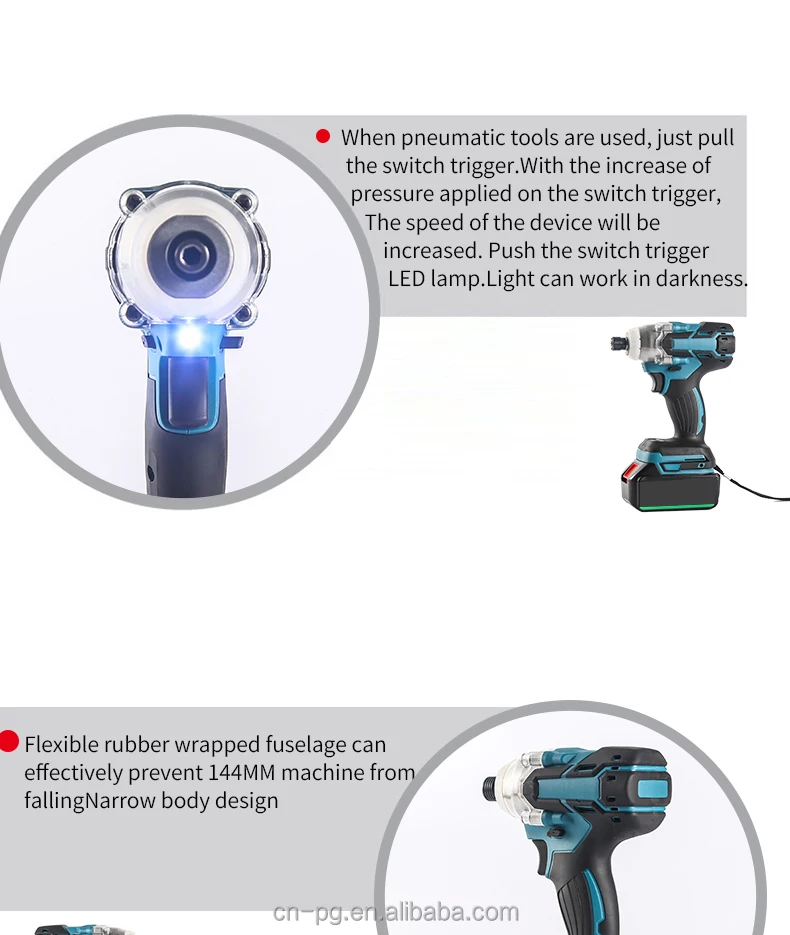 When pneumatic tools are used, just pull the switch trigger.With the increase of pressure applied on the switch trigger, The speed of the device will be increased. Push the switch trigger LED lamp.Light can work in darkness.

Flexible rubber wrapped fuselage can effectively prevent 144MM machine from fallingNarrow body design

cn-pg.en.alibaba.com