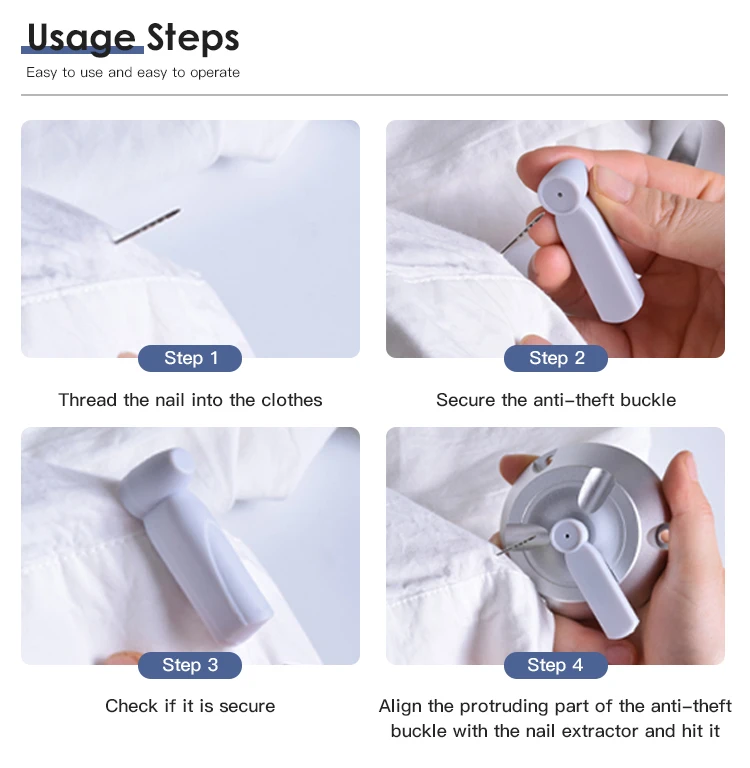 Usage Steps

Easy to use and easy to operate

Step 1

Thread the nail into the clothes

Step 2

Secure the anti-theft buckle

Step 3

Check if it is secure

Step 4

Align the protruding part of the anti-theft buckle with the nail extractor and hit it